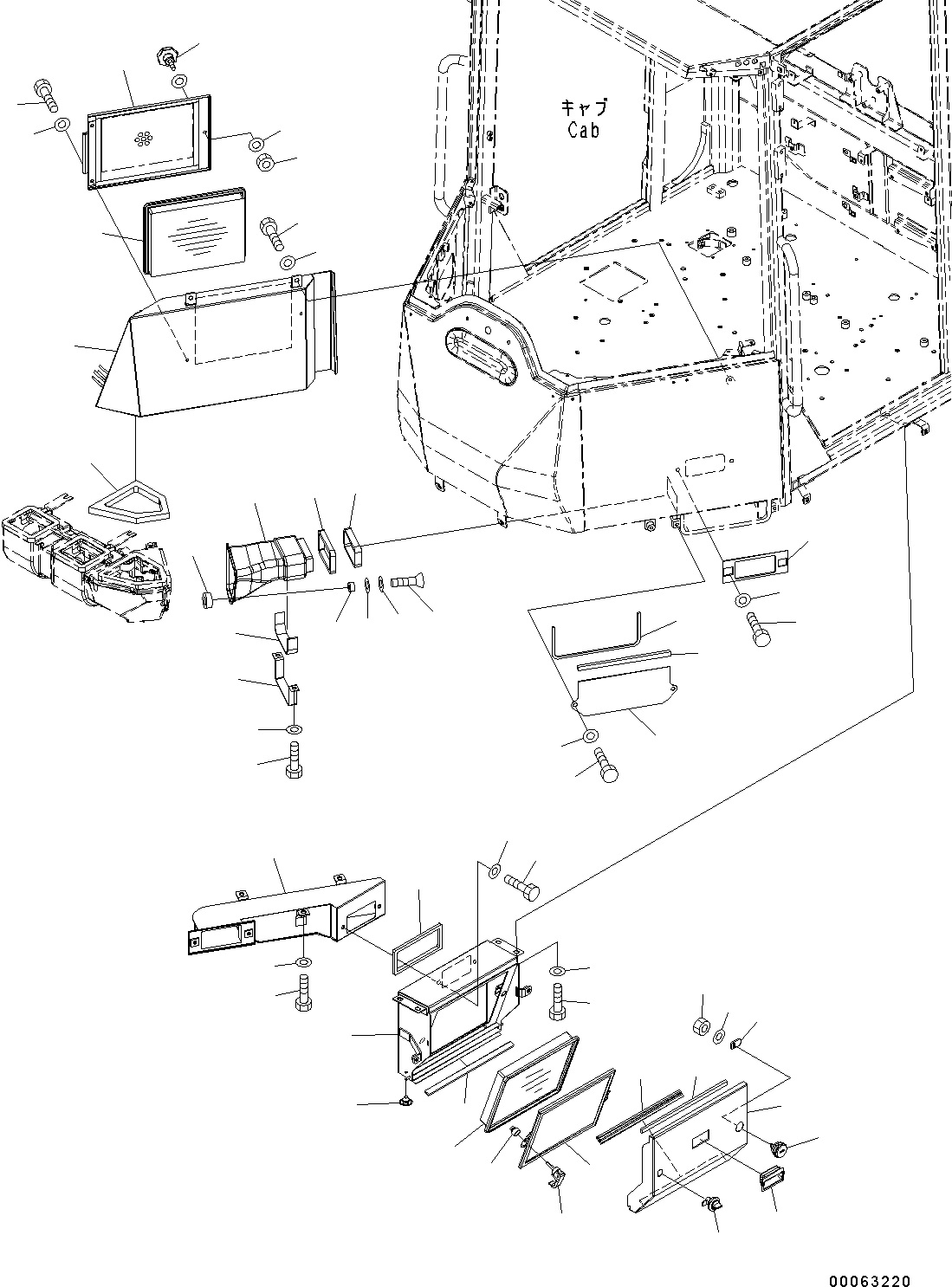 キャブ
Cab

00063220