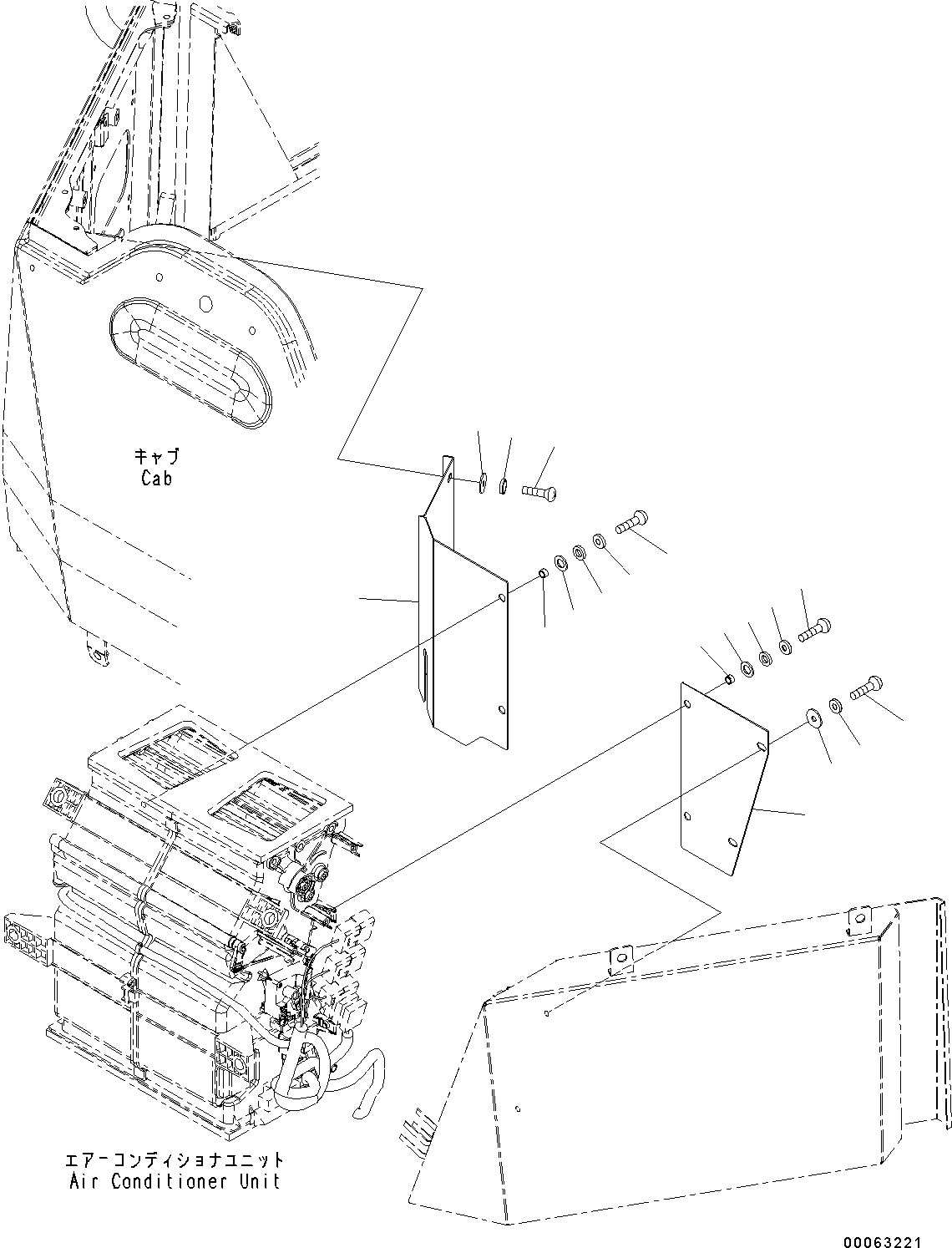 キャブ
Cab

エアーコンディショナユニット
Air Conditioner Unit

00063221