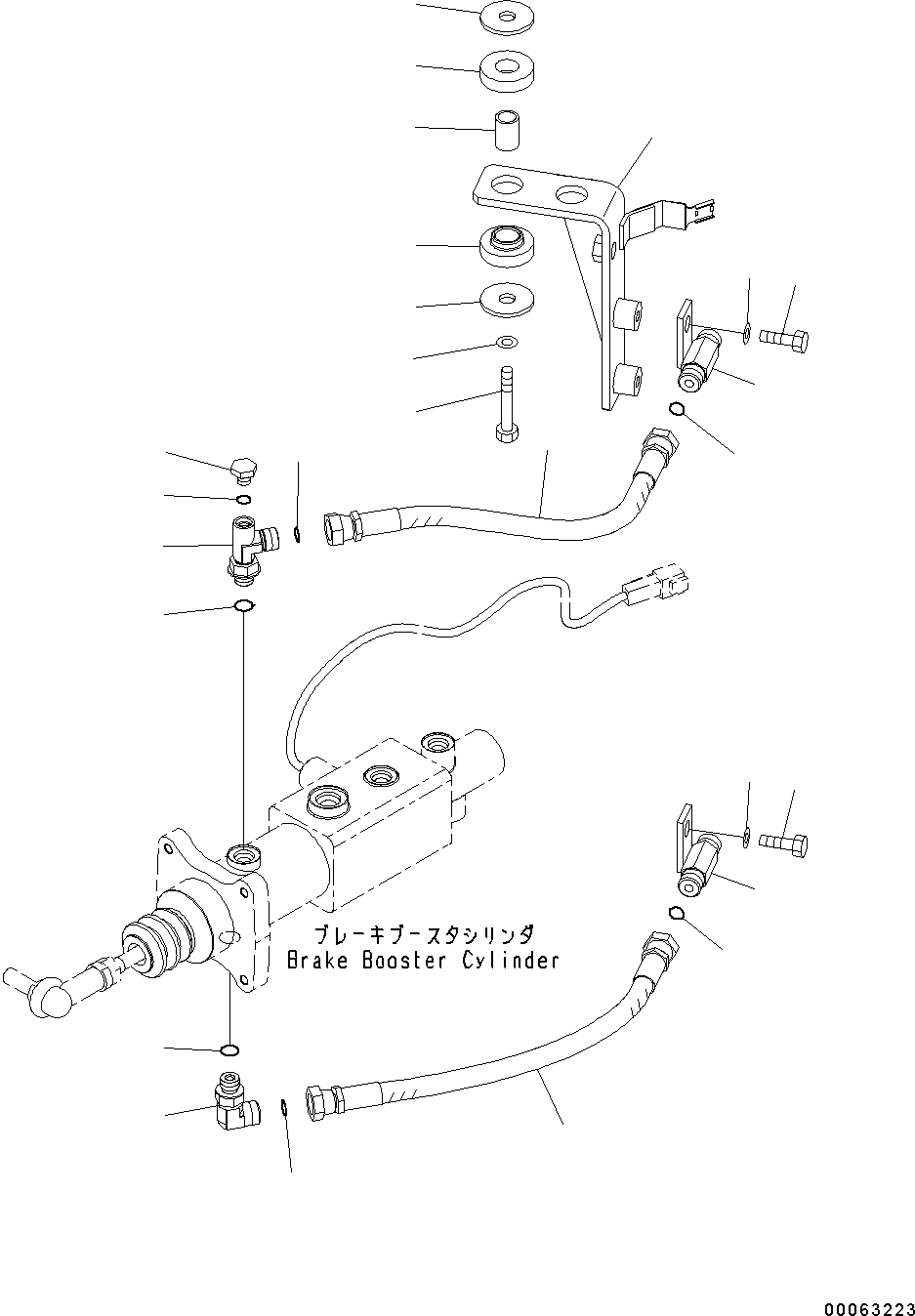 ブレーキブースタシリンダ
Brake Booster Cylinder

00063223