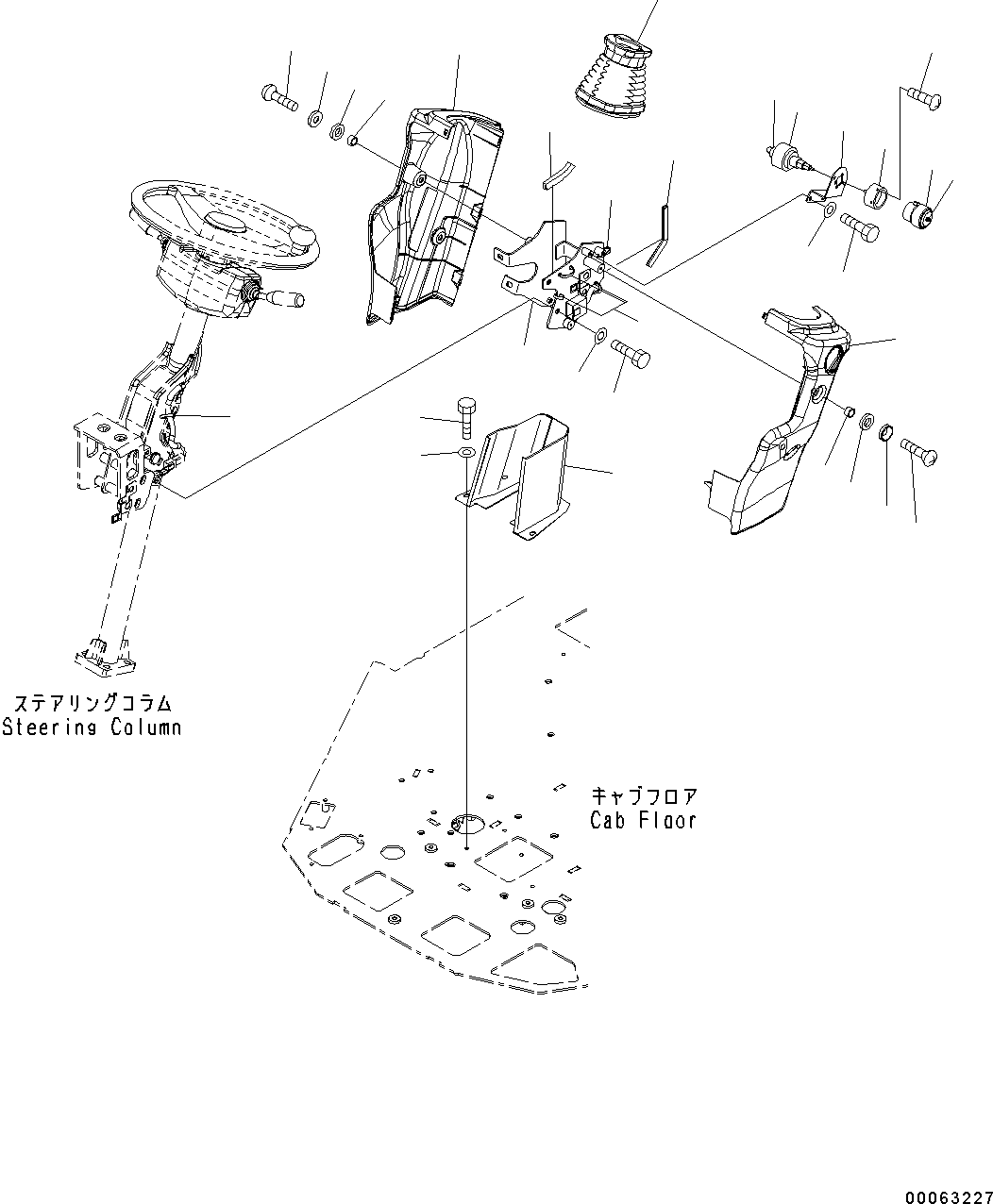 ステアリングコラム
Steering Column

キャブフロア
Cab Floor

00063227