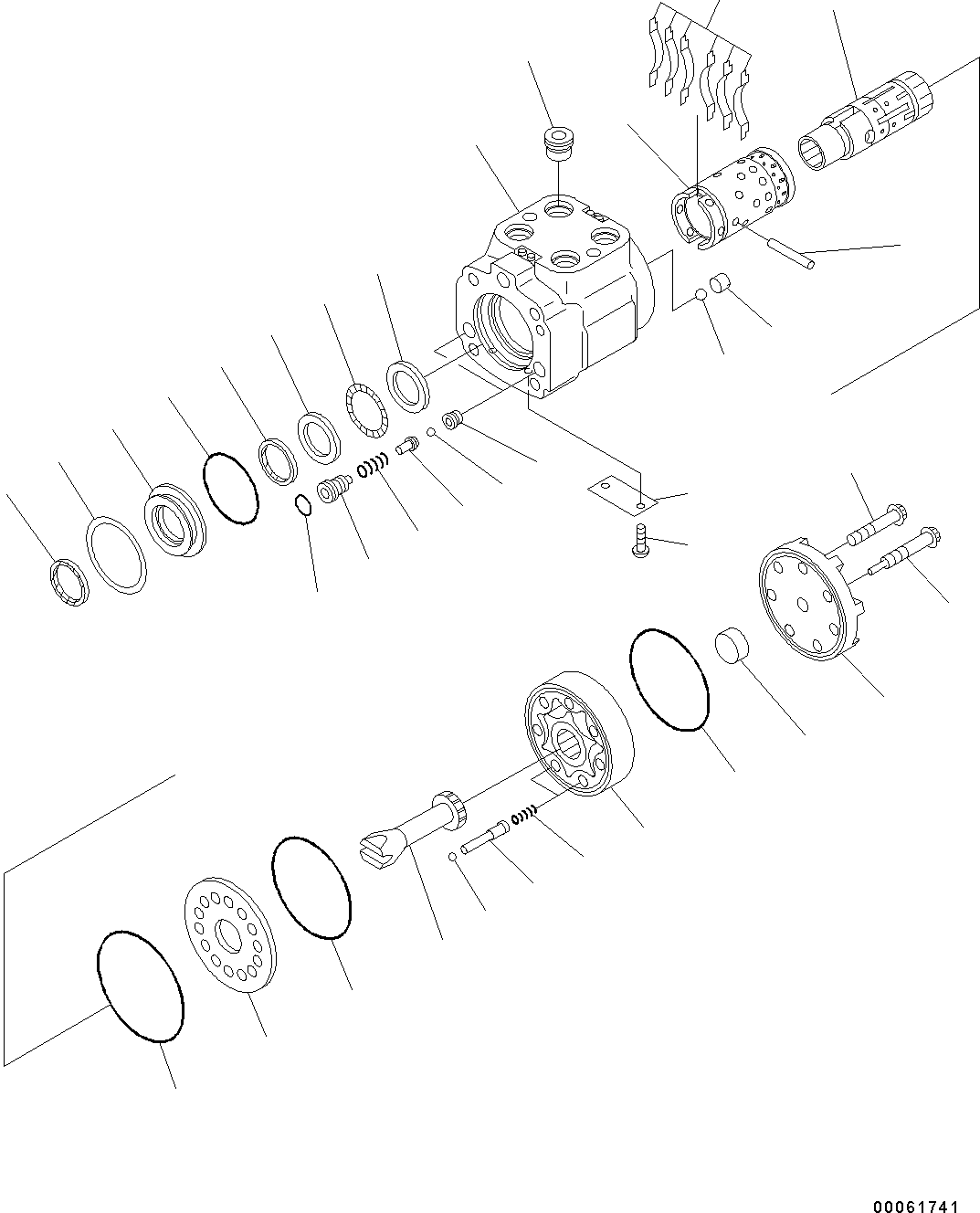 00061741