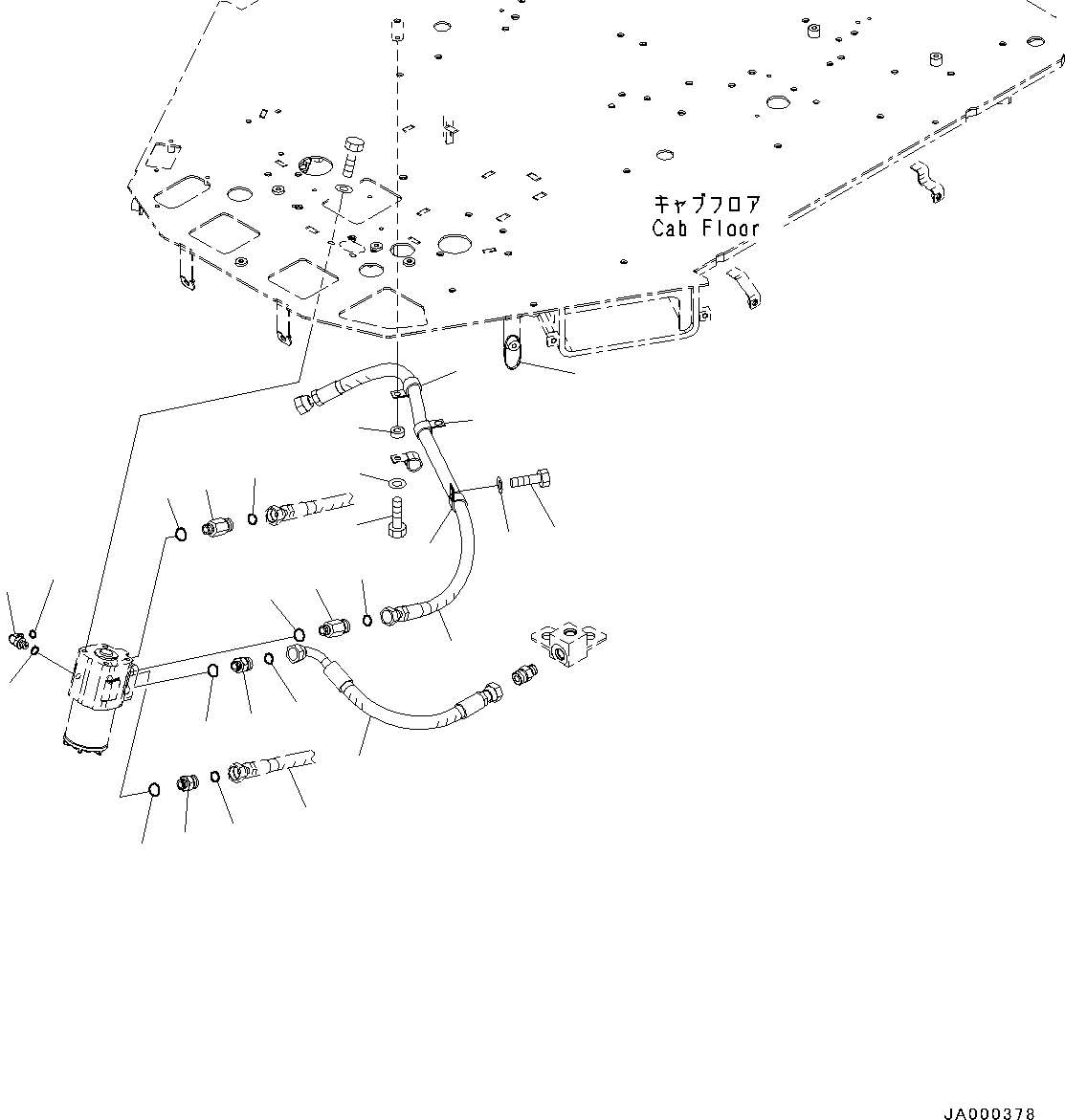 キャブフロア
Cab Floor

JA000378