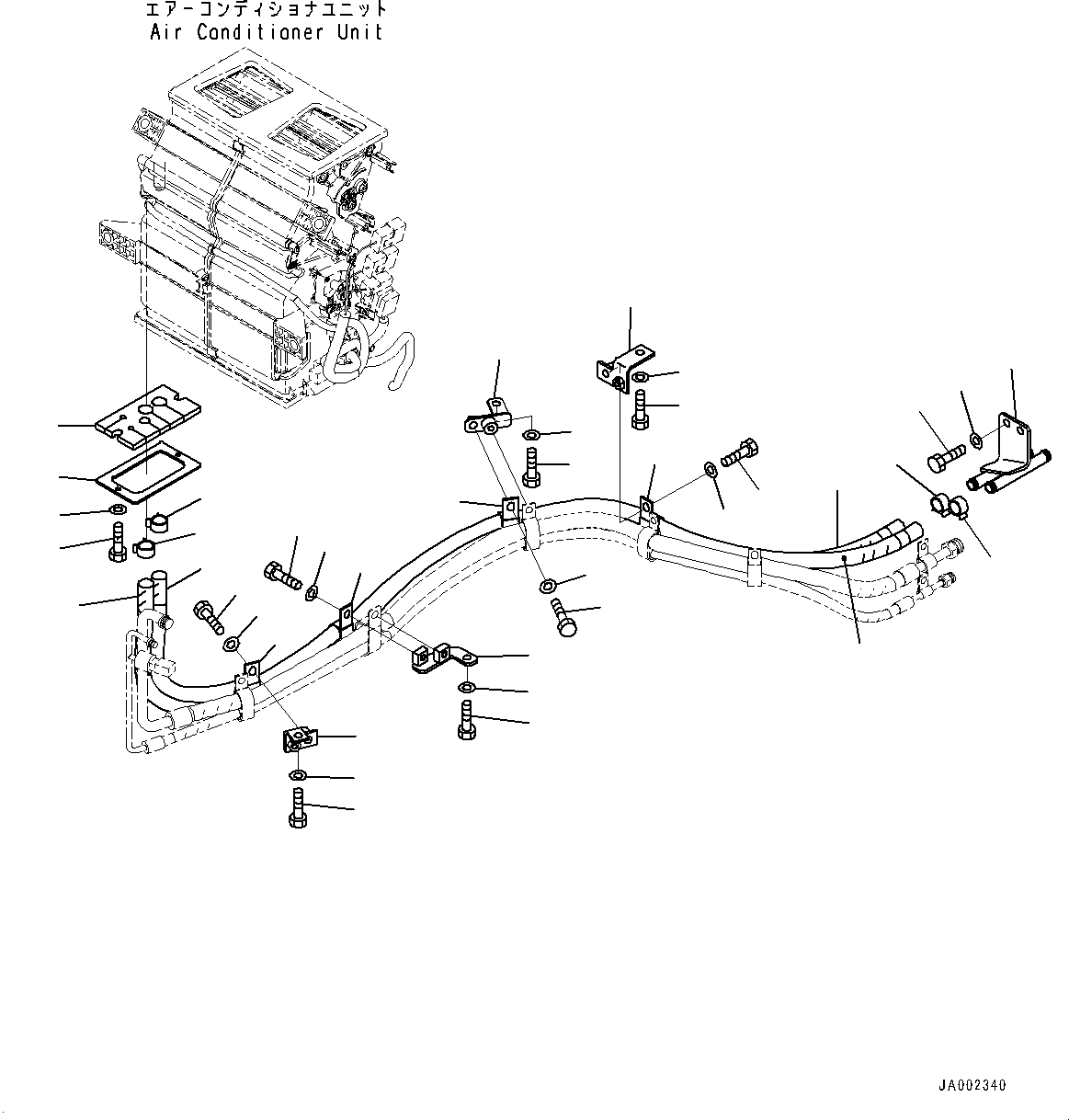 エアーコンディショナユニット
Air Conditioner Unit

JA002340