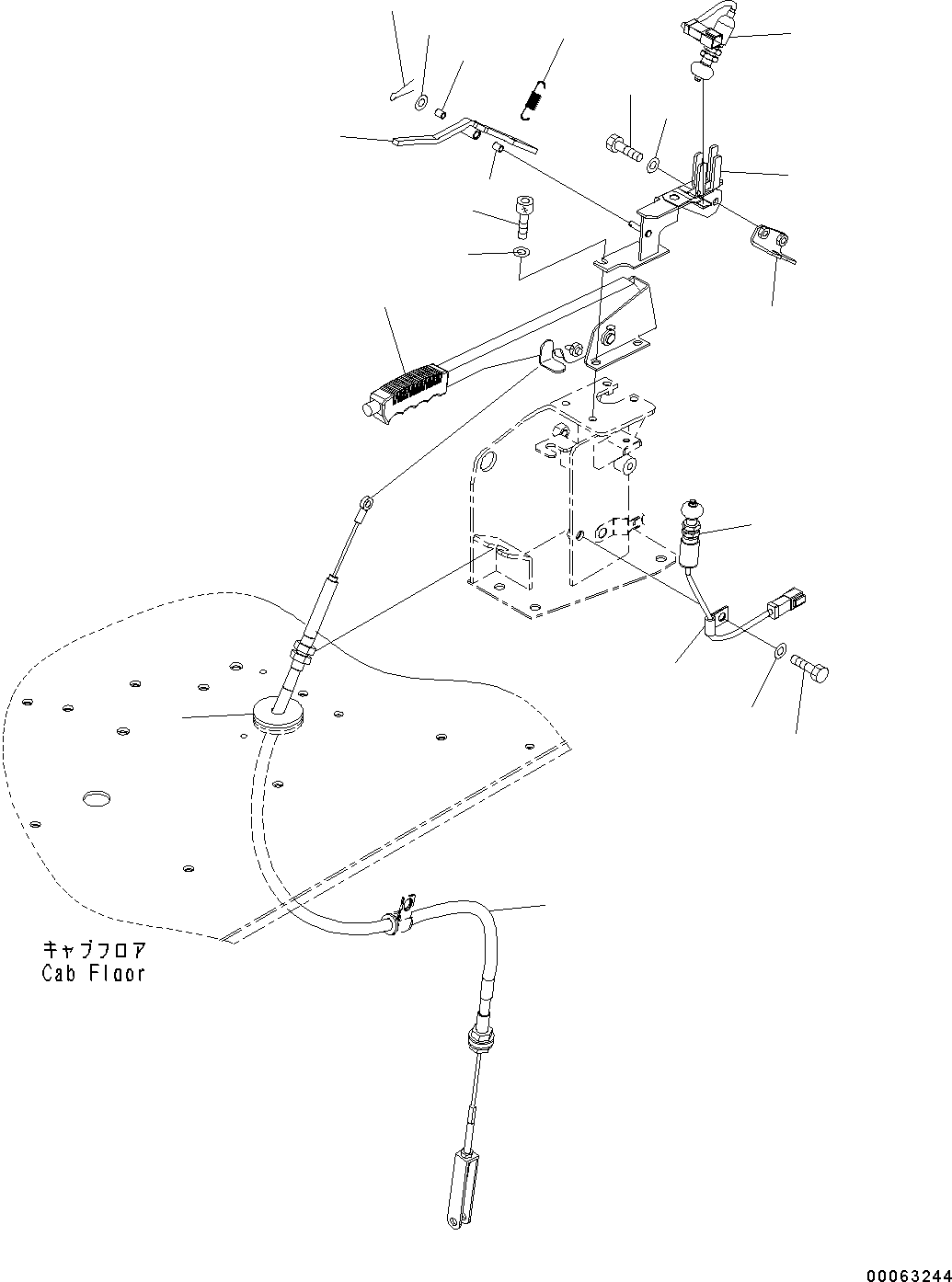 キャブフロア
Cab Floor

00063244