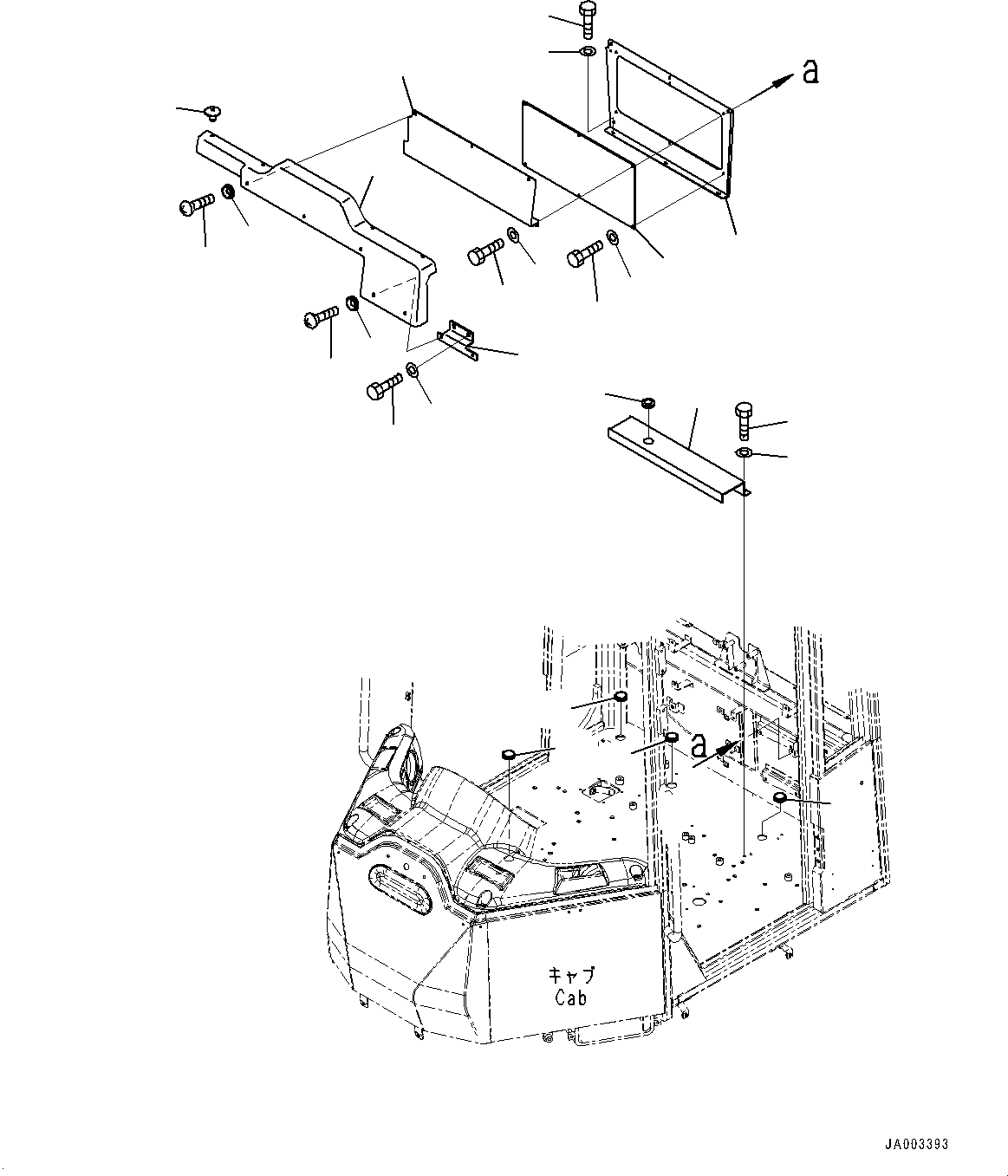 a

a

キャブ
Cab

JA003393