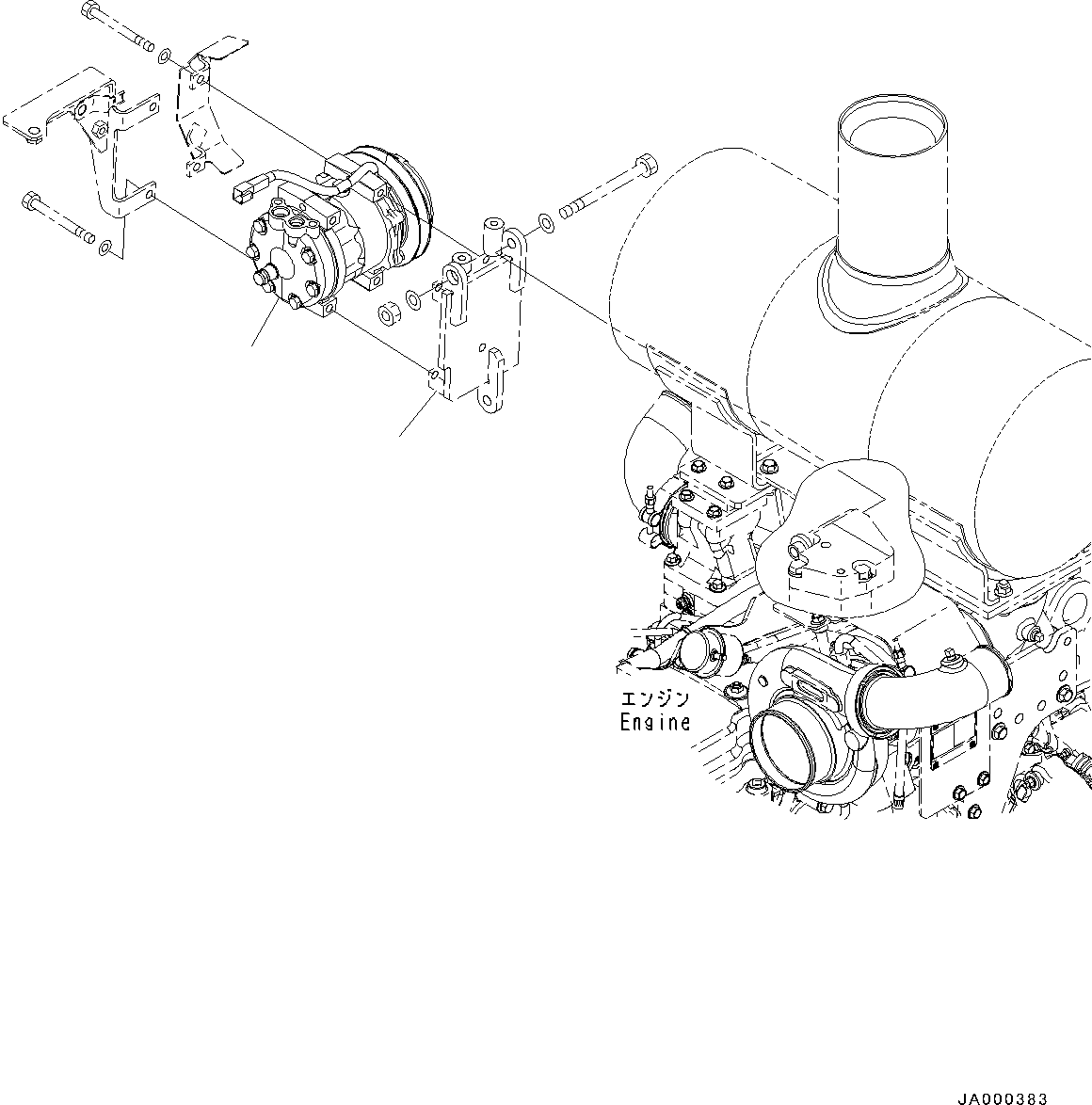 エンジン
Engine

JA000383