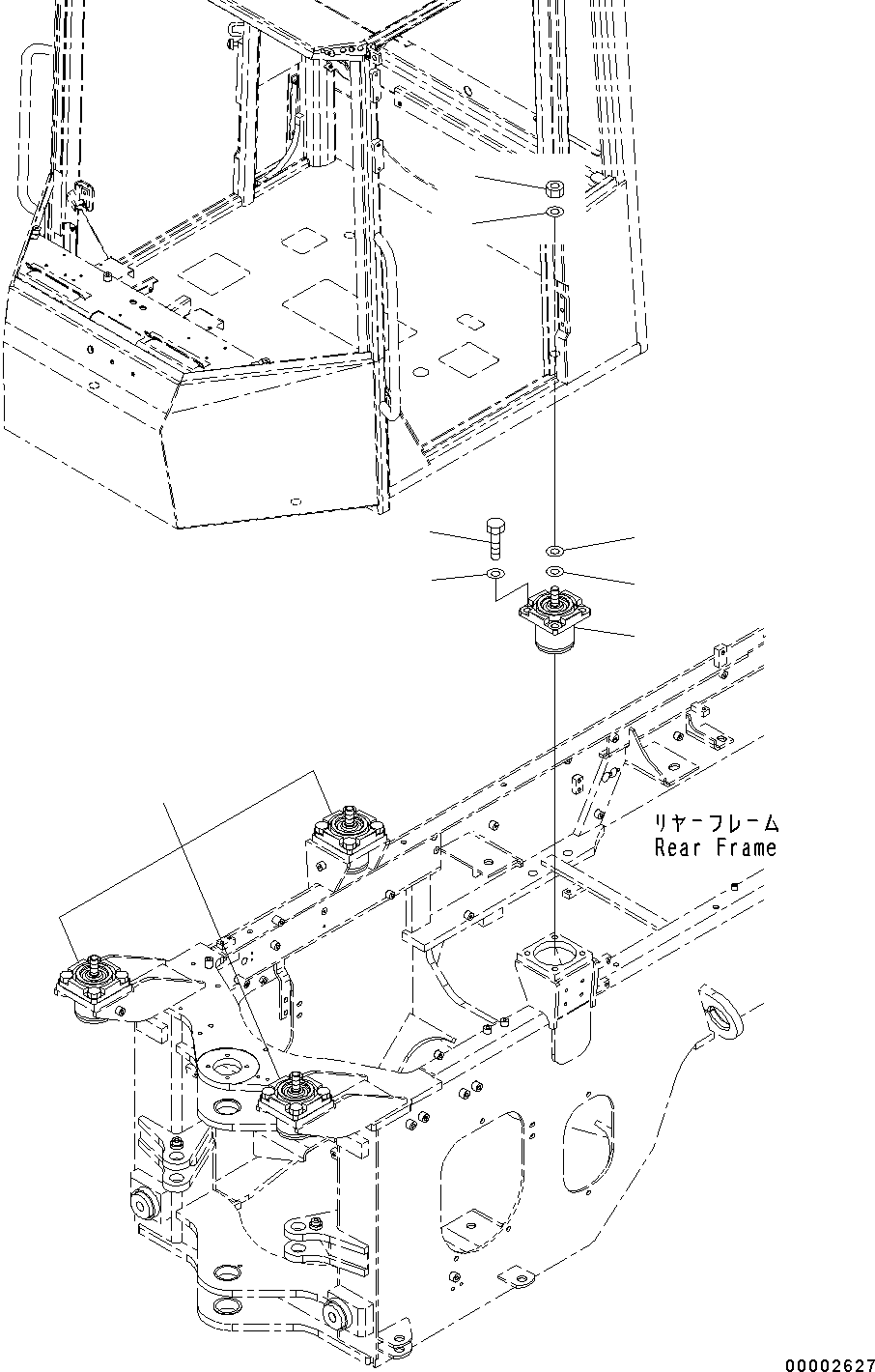 リヤーフレーム
Rear Frame

00002627