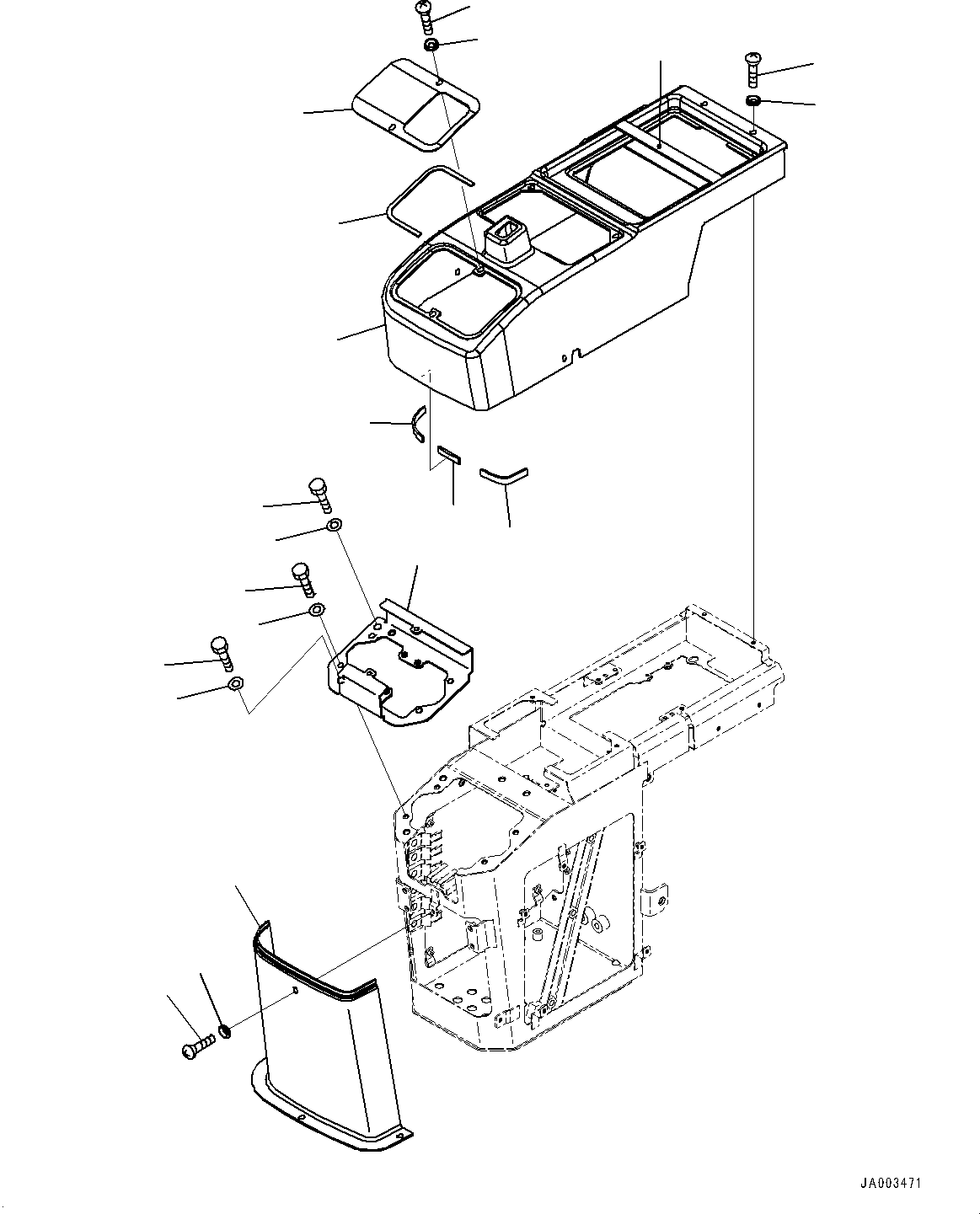 JA003471