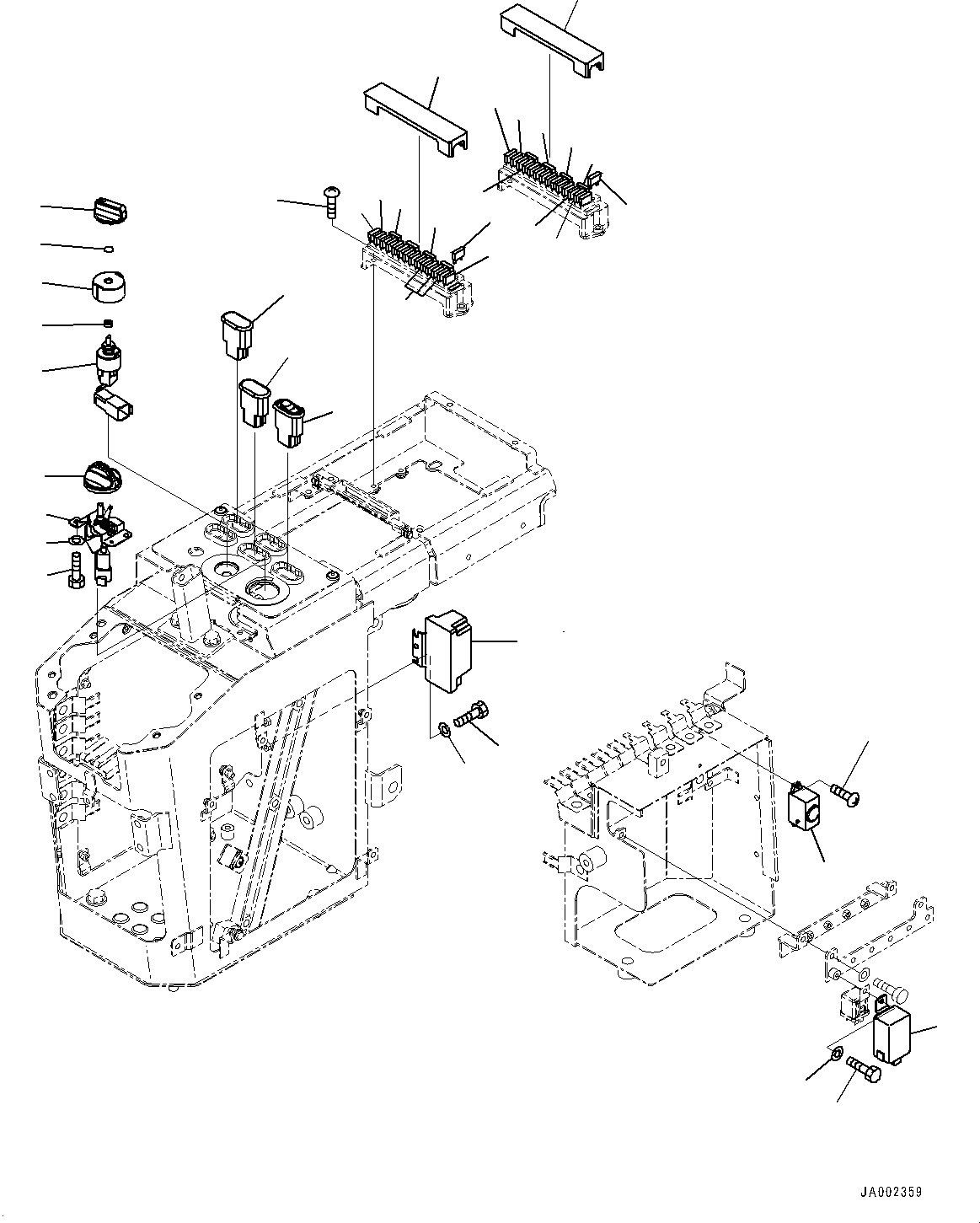 JA002359