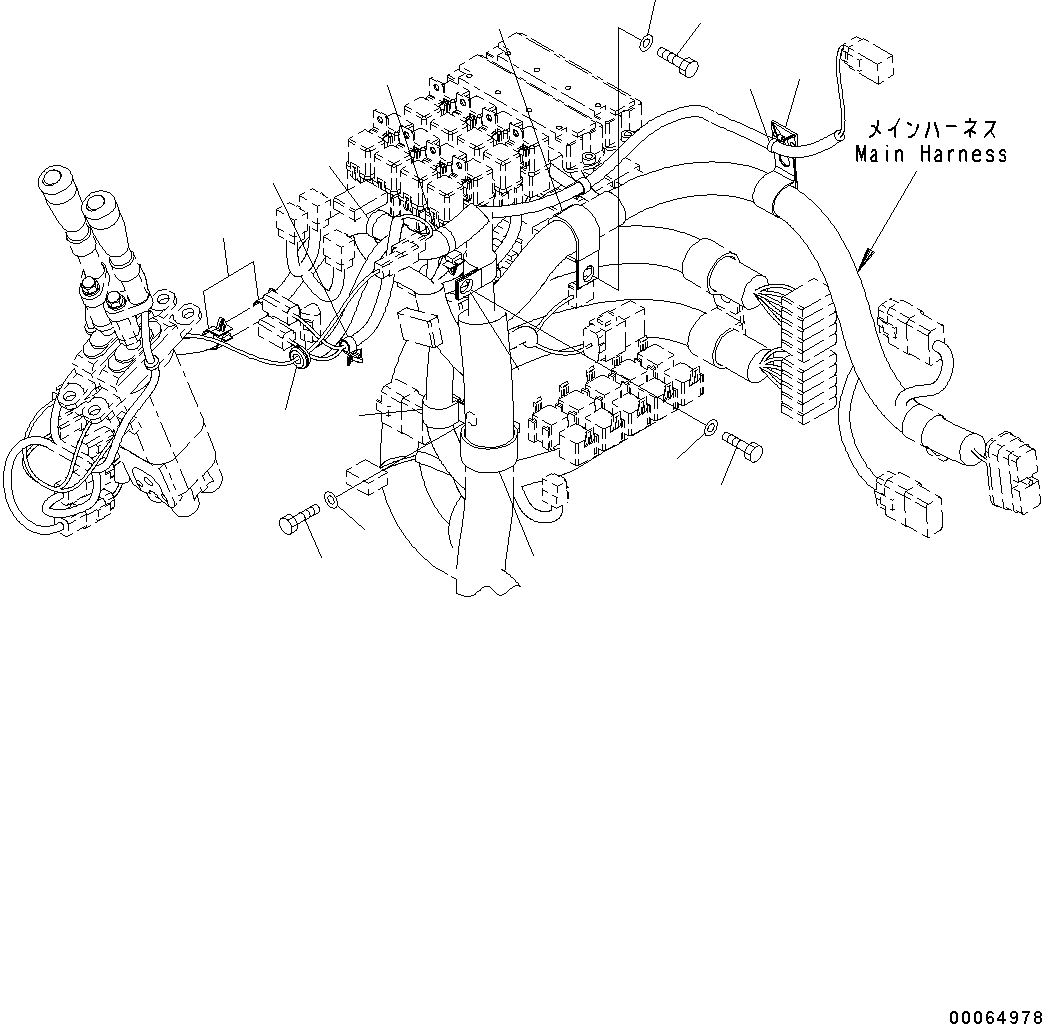 メインハーネス
Main Harness

00064978