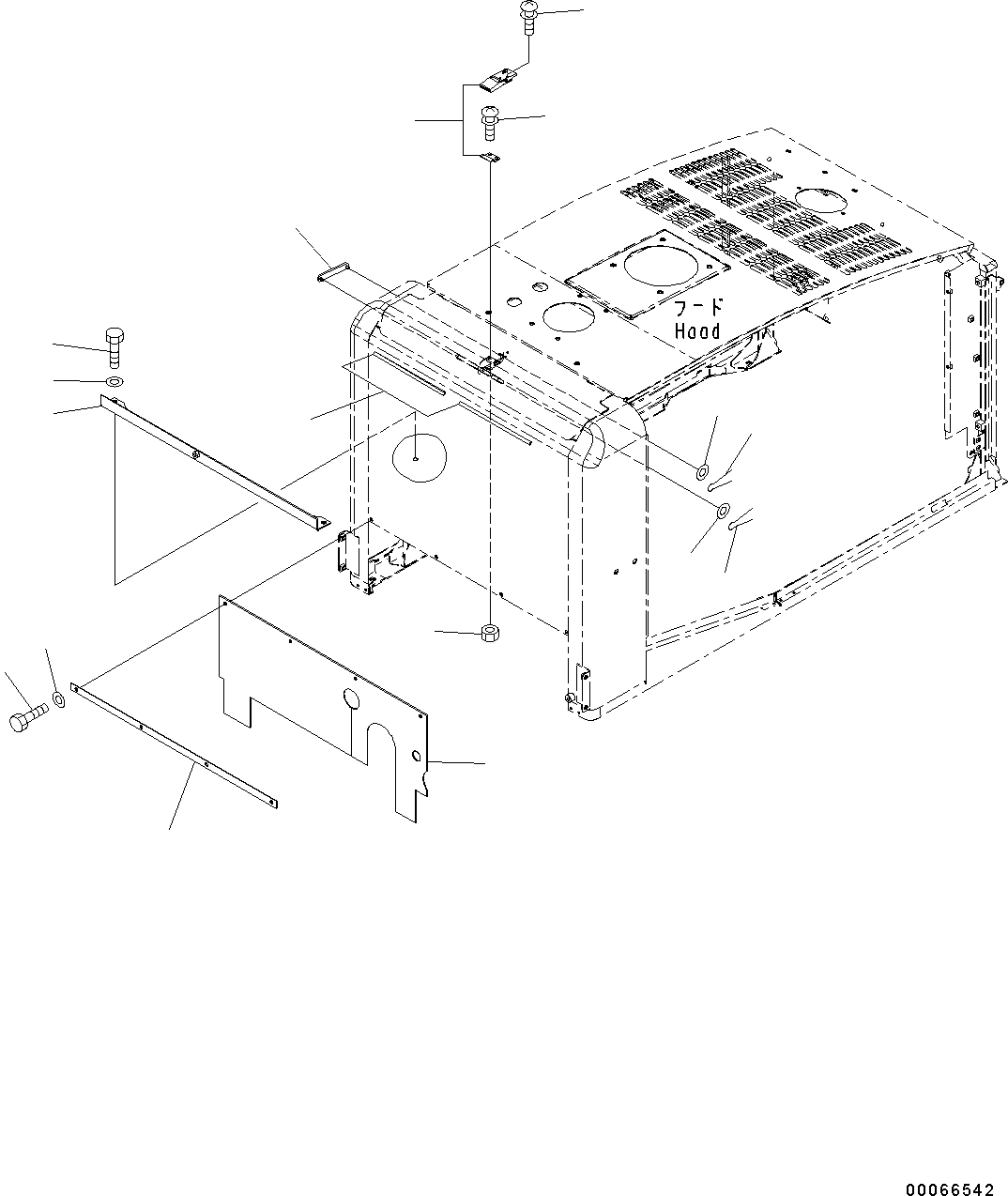 フード
Hood

00066542