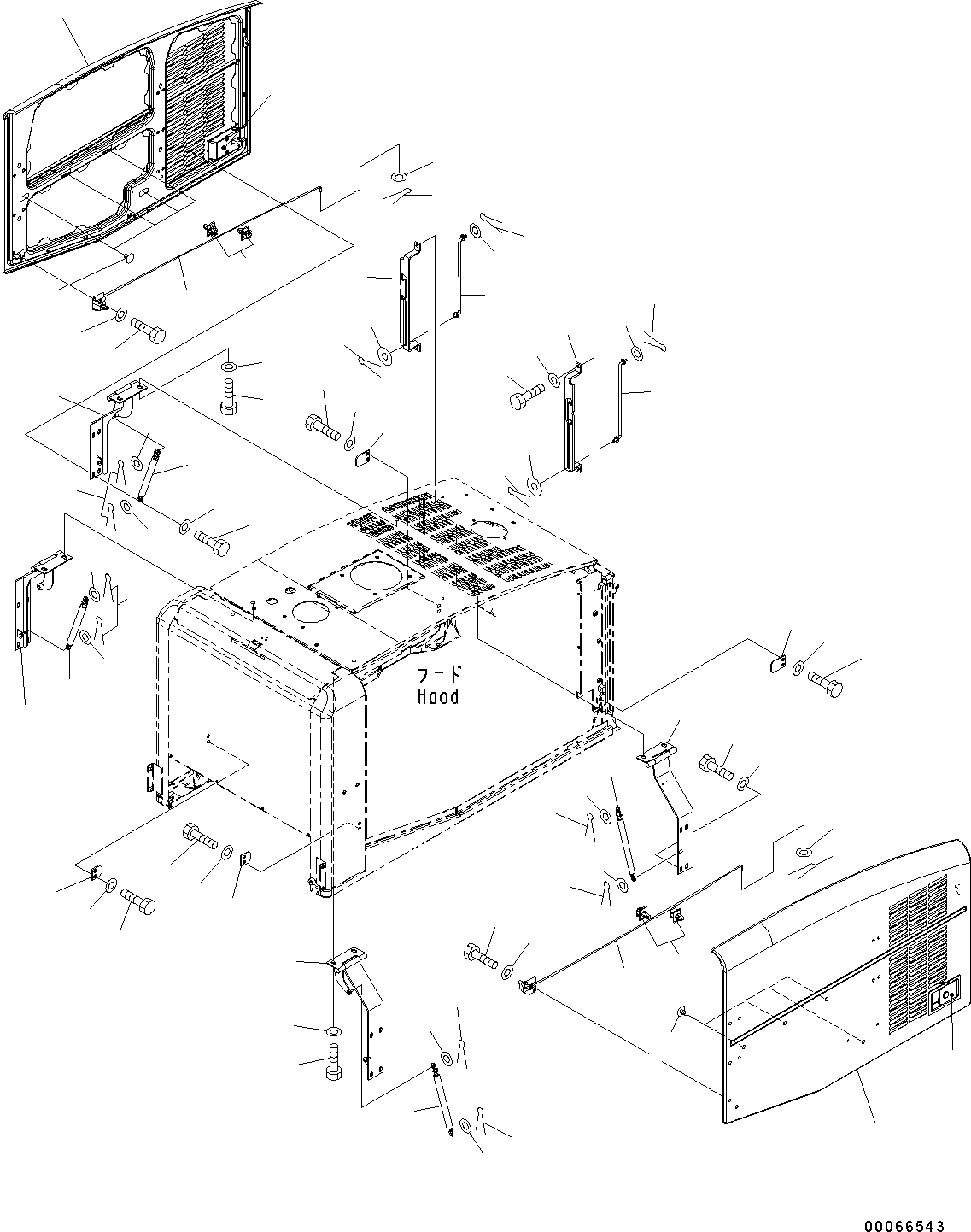 フード
Hood

00066543