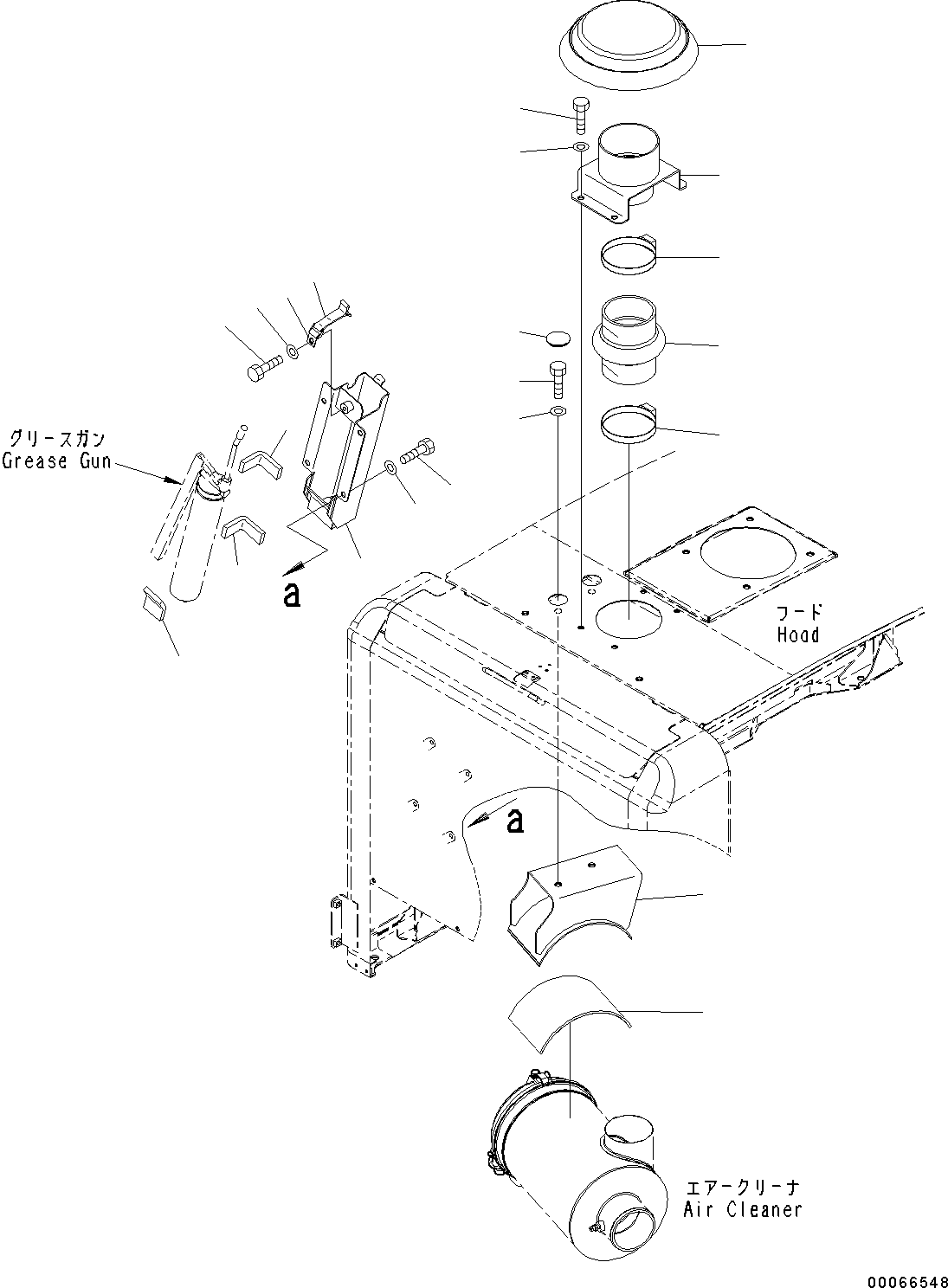 グリースガン
Grease Gun

a

フード
Hood

a

エアークリーナ
Air Cleaner

00066548