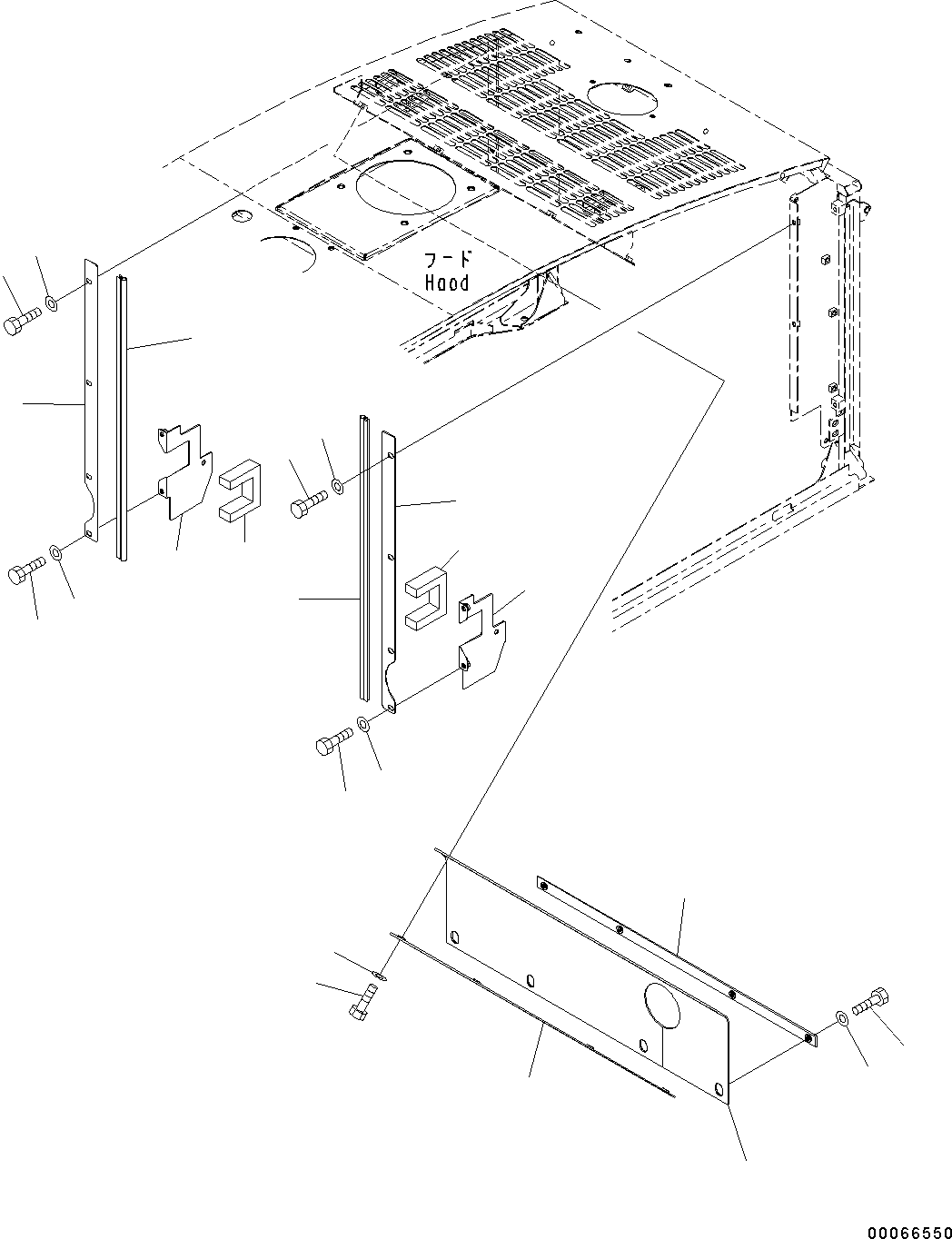 フード
Hood

00066550