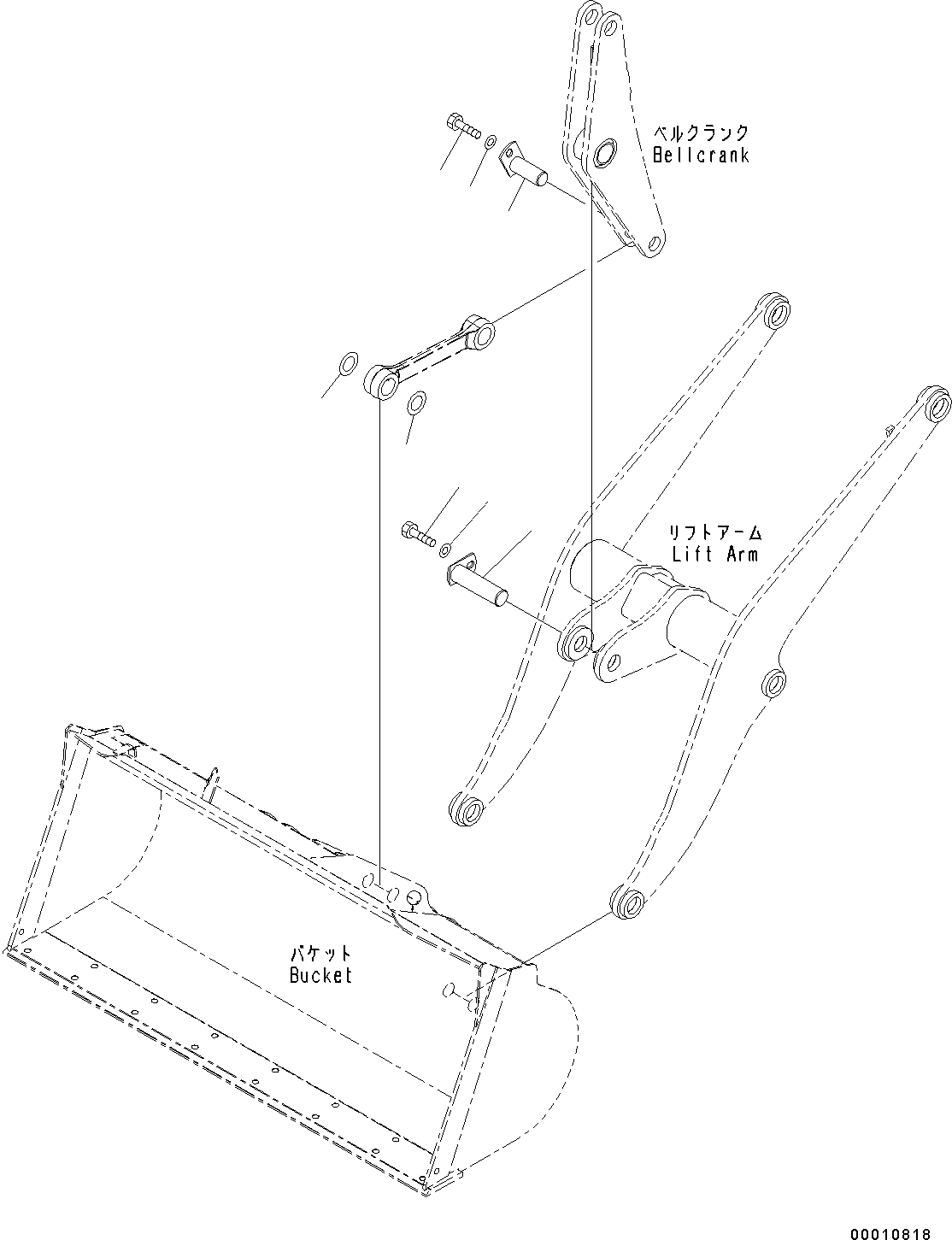 ベルクランク
Bellcrank

リフトアーム
Lift Arm

バケット
Bucket

00010818