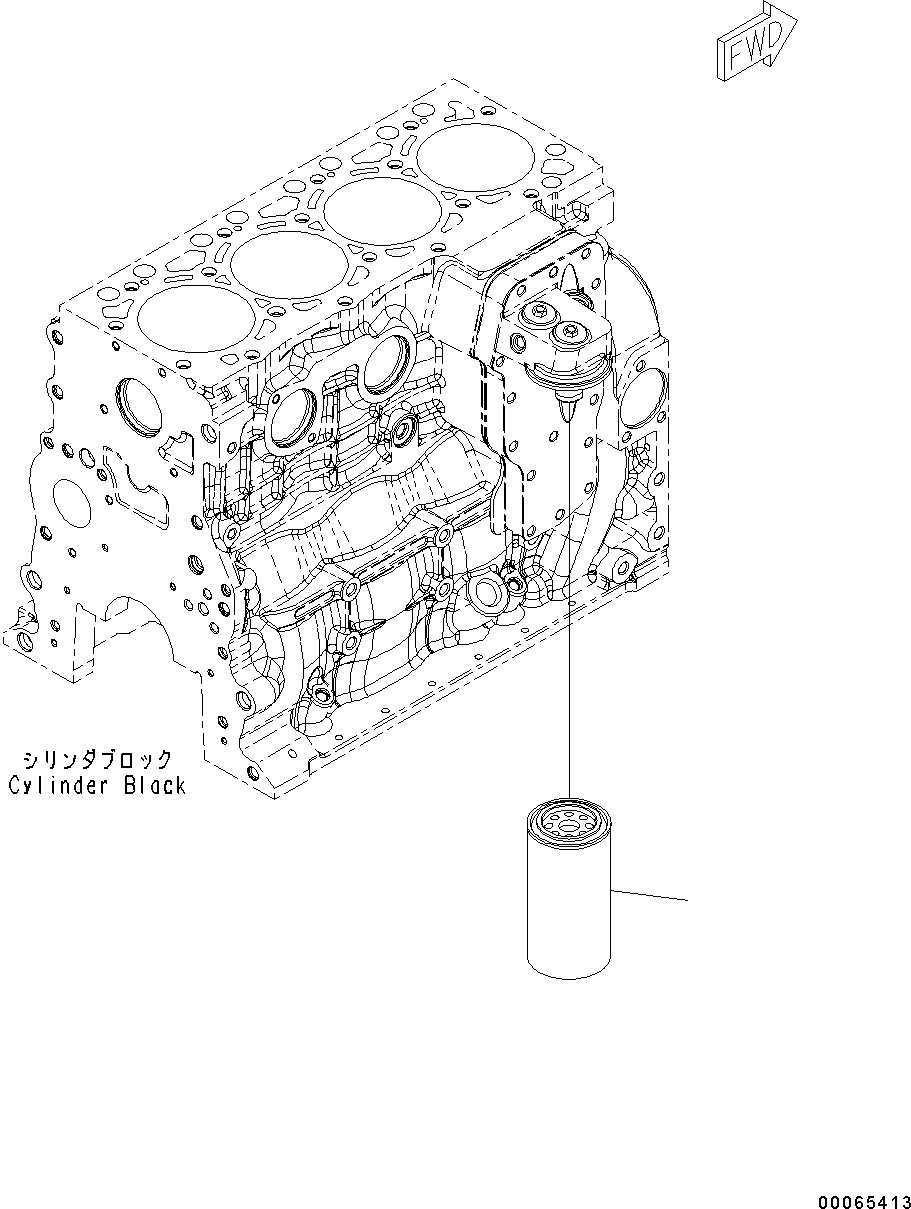 FWD

シリンダブロック
Cylinder Black

00065413