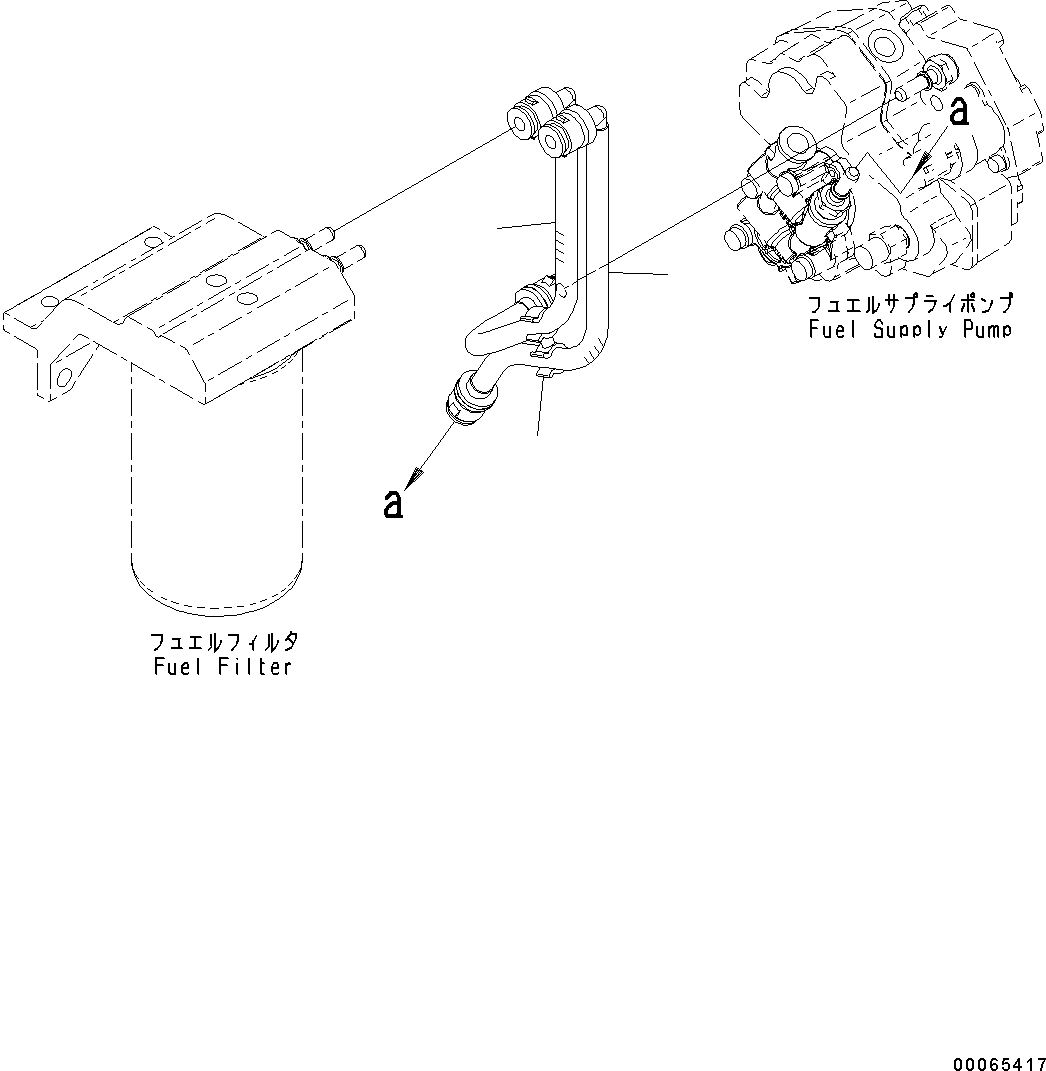 a

フュエルサプライポンプ
Fuel Supply Pump

a

フュエルフィルタ
Fuel Filter

00065417