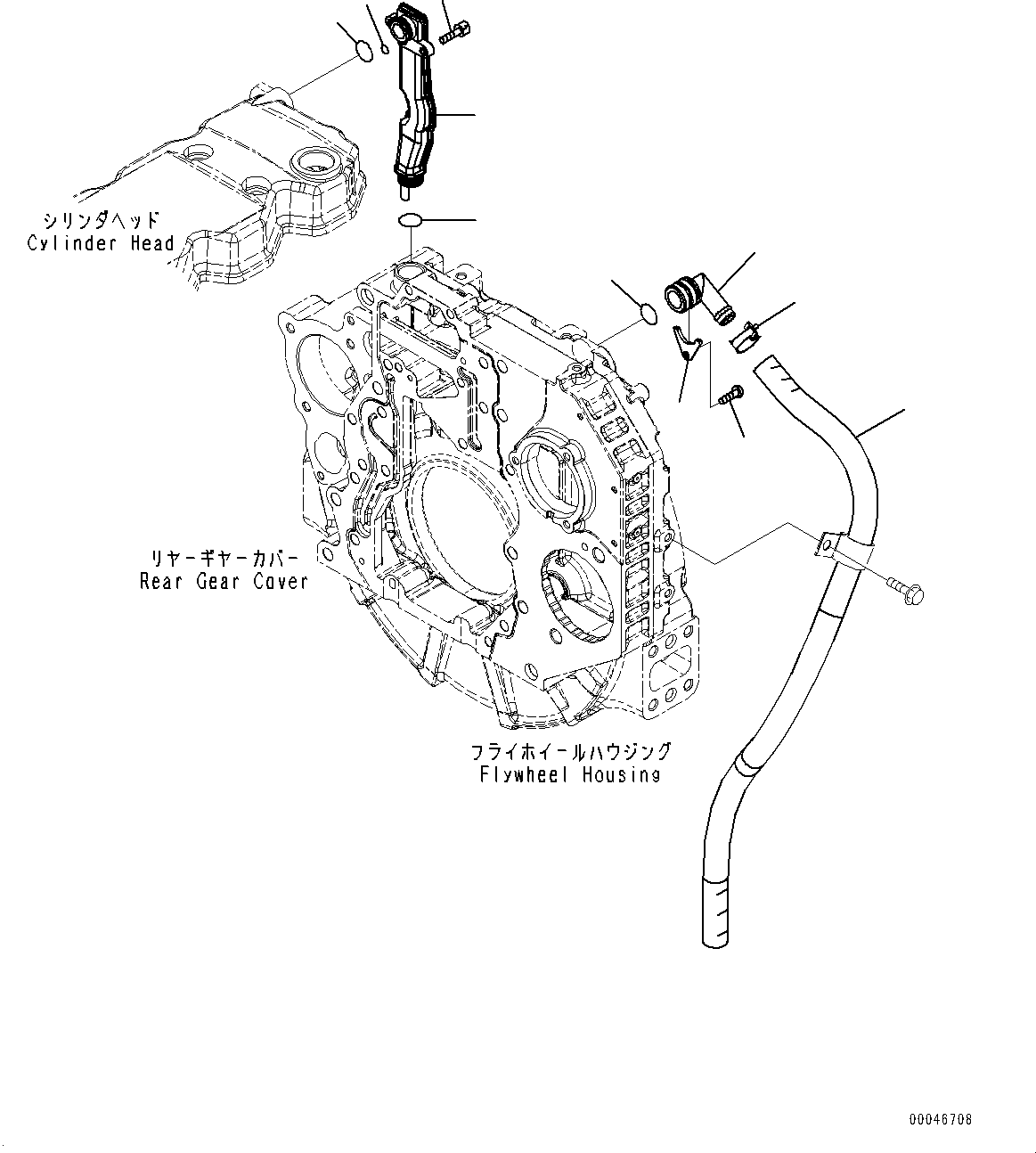 シリンダヘッド
Cylinder Head

リヤーギヤーカバー
Rear Gear Cover

フライホイールハウジング
Flywheel Housing

00046708