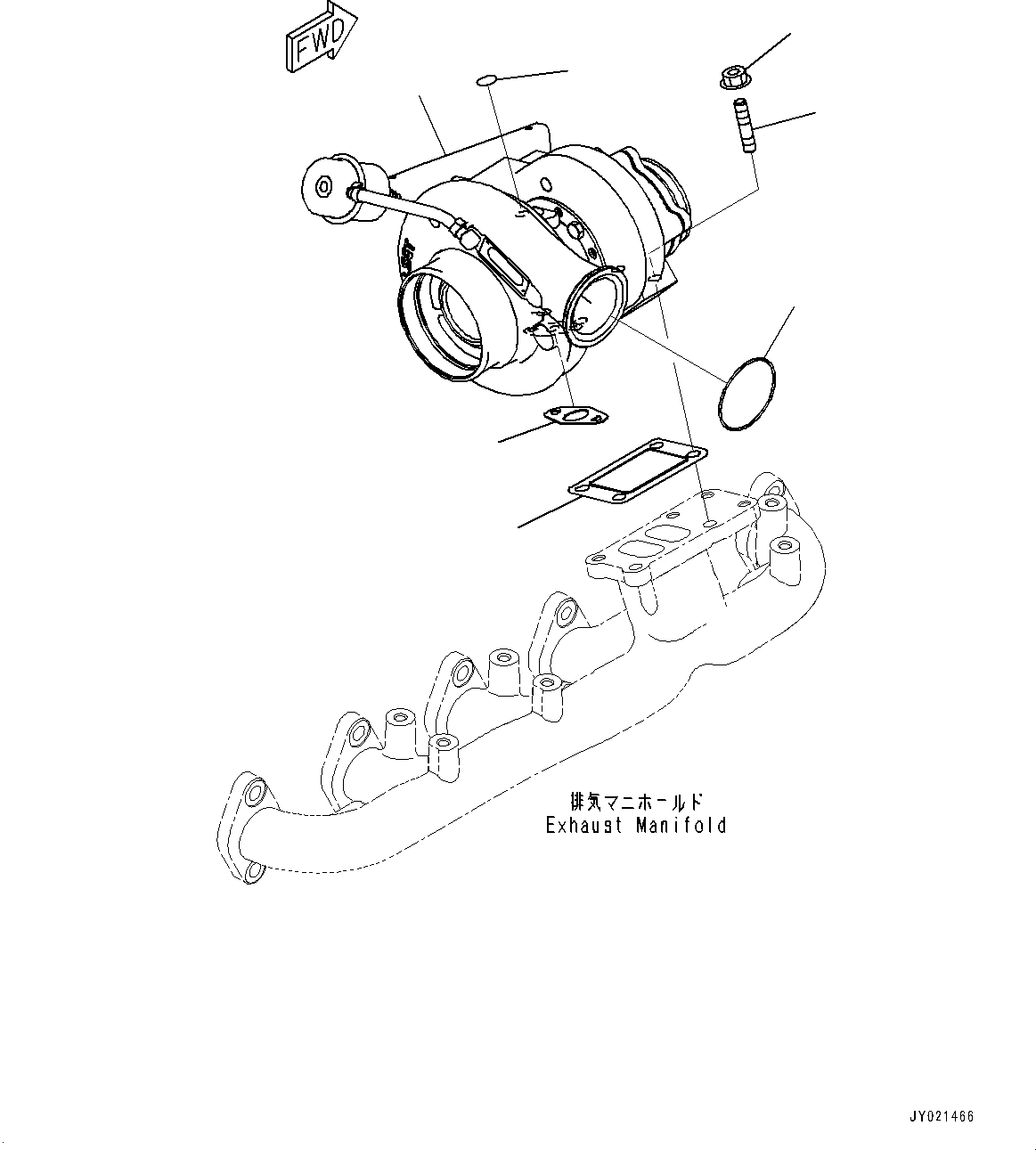 FWD

排気マニホールド
Exhaust Manifold

JY021466