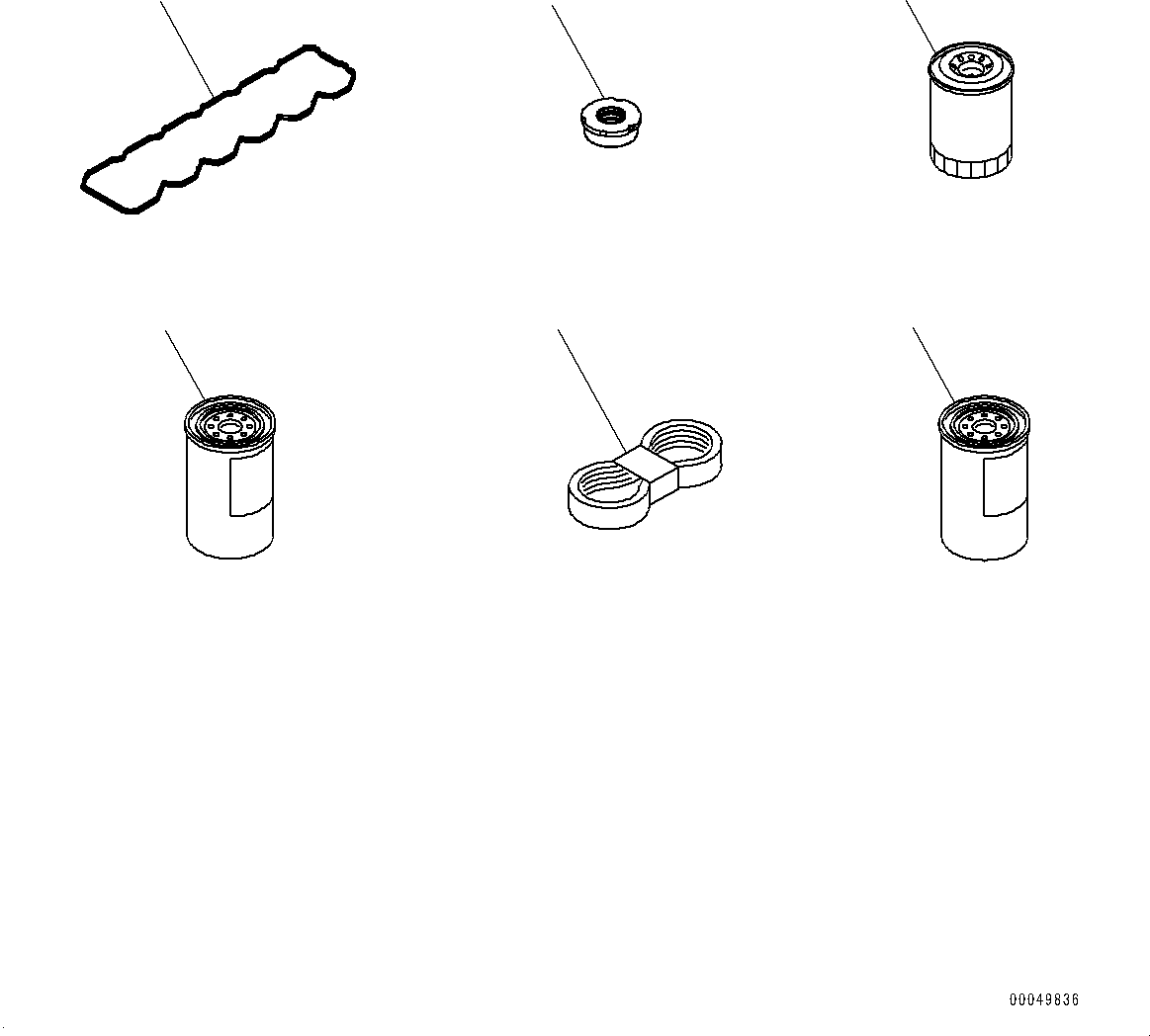 00049836