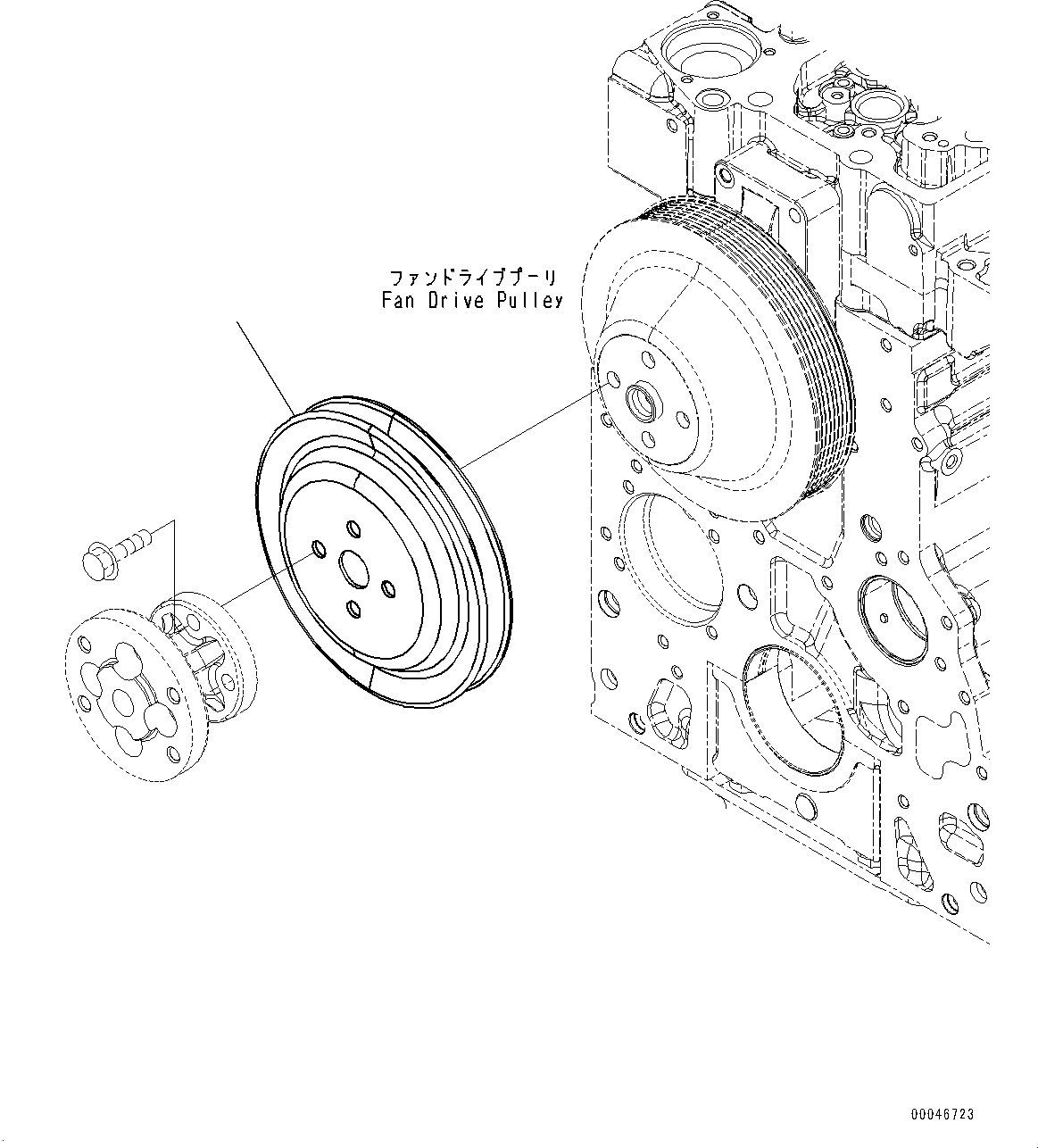 ファンドライブプーリ
Fan Drive Pulley

00046723