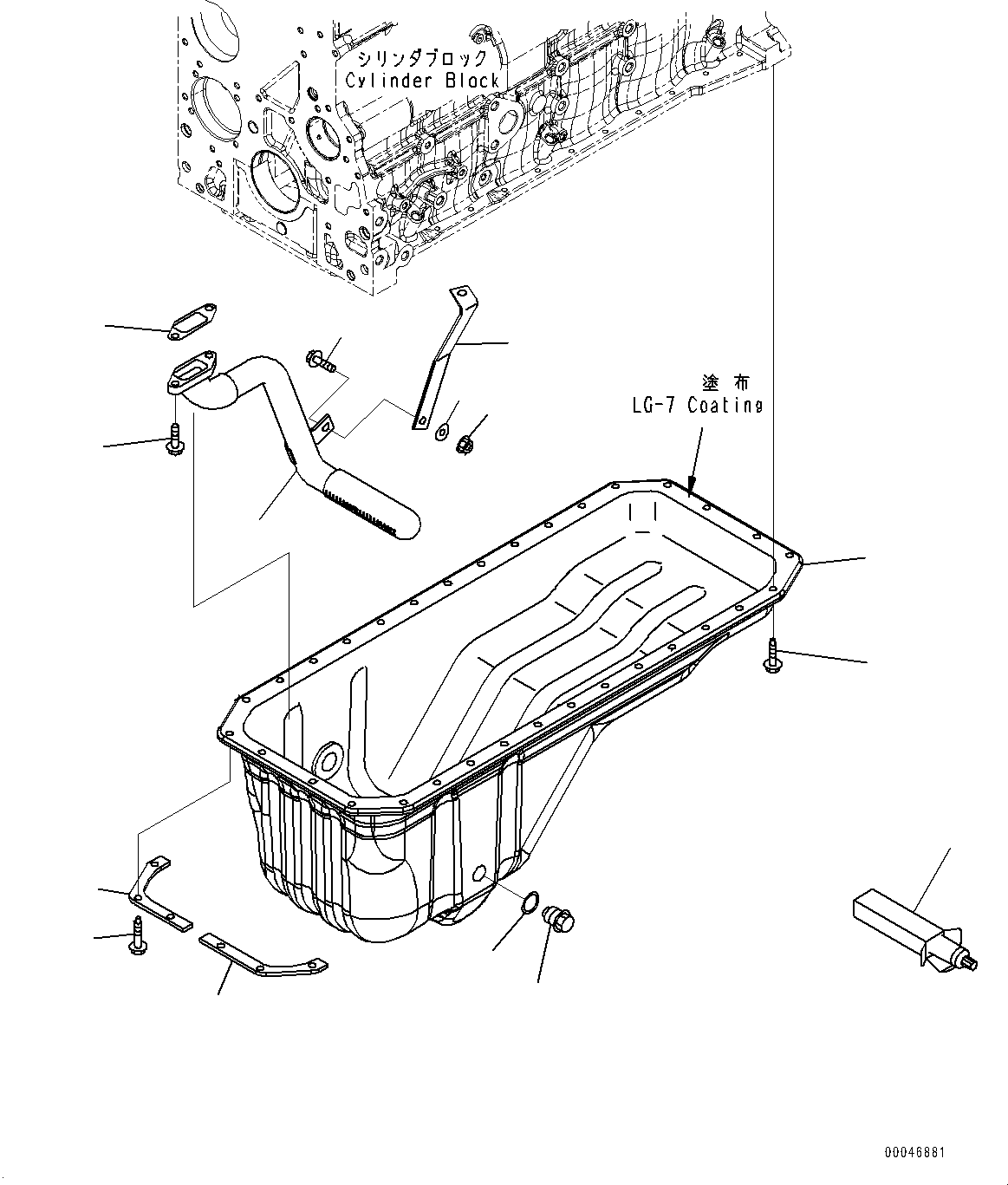 シリンダブロック
Cylinder Block

塗布
LG-7 Coating

00046881