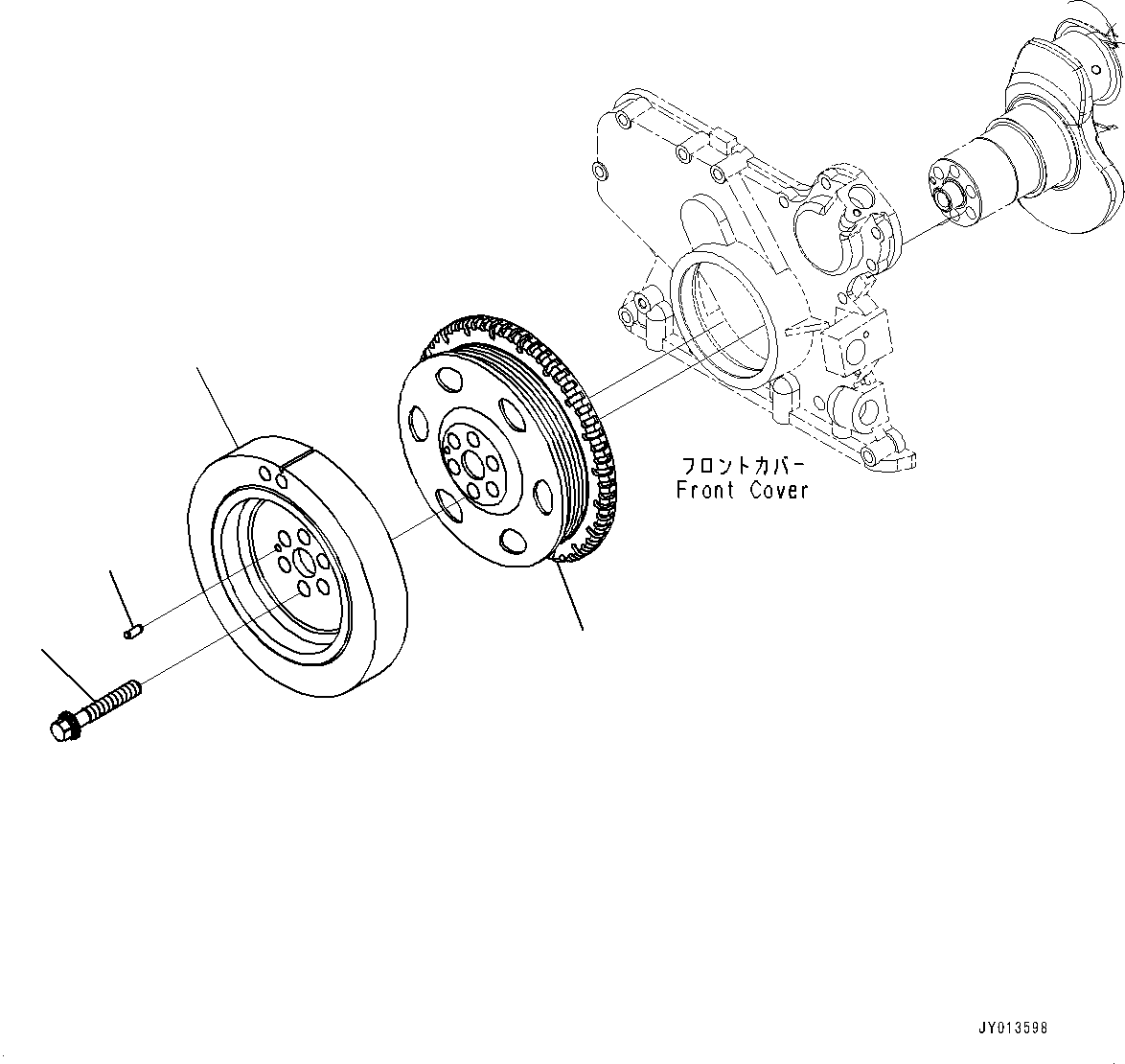 フロントカバー
Front Cover

JY013598