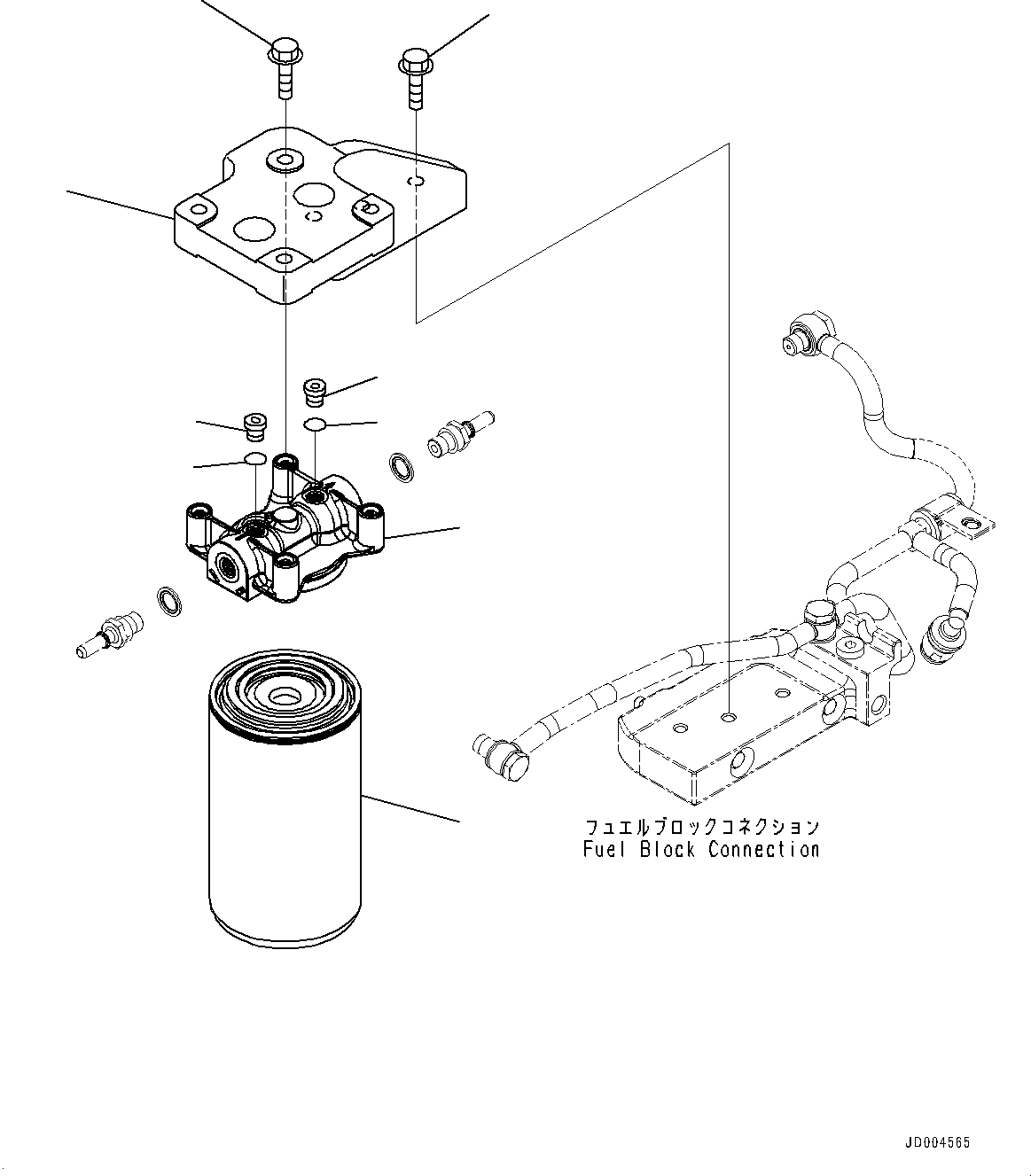 フュエルブロックコネクション
Fuel Block Connection

JD004565