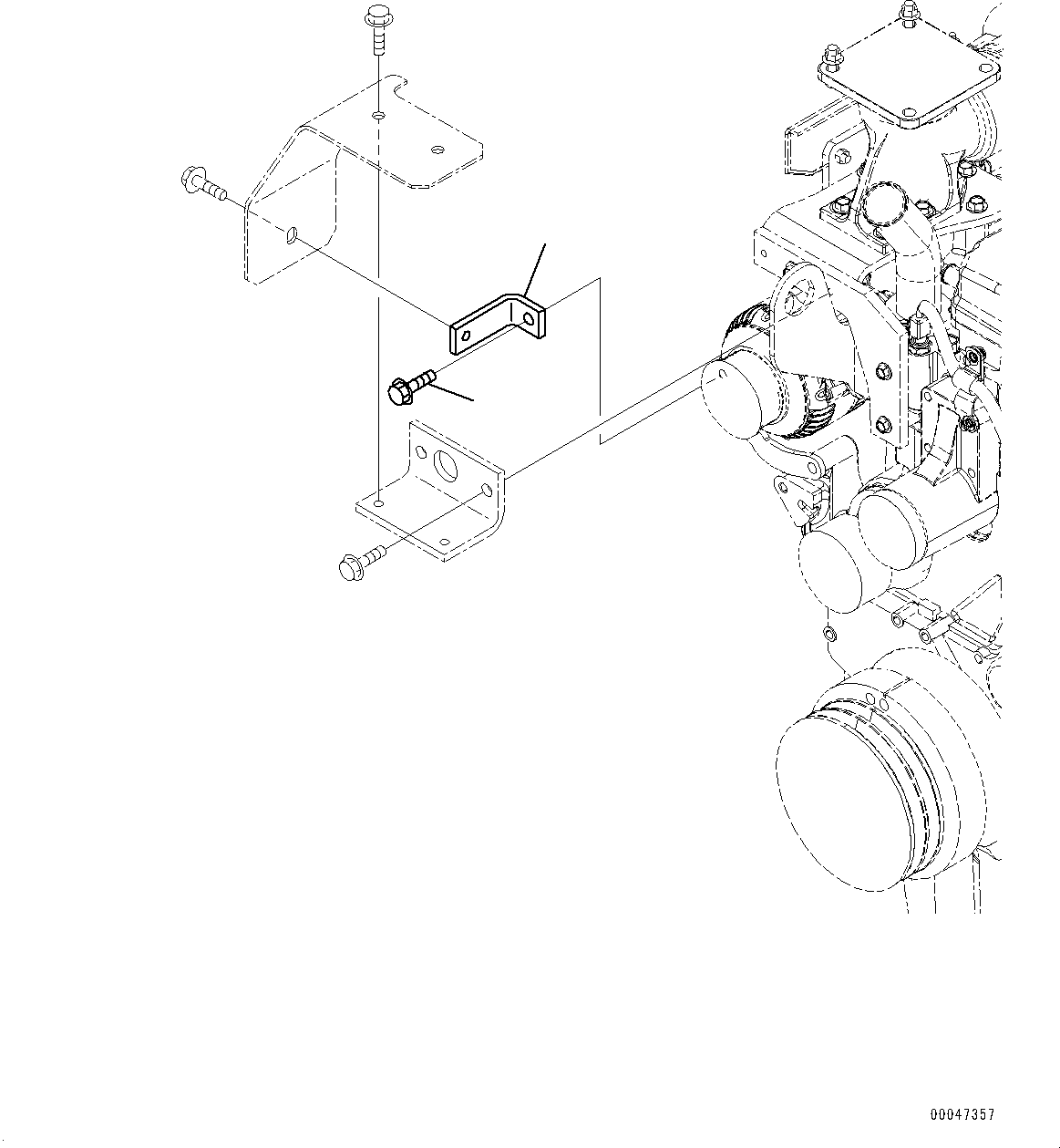 00047357