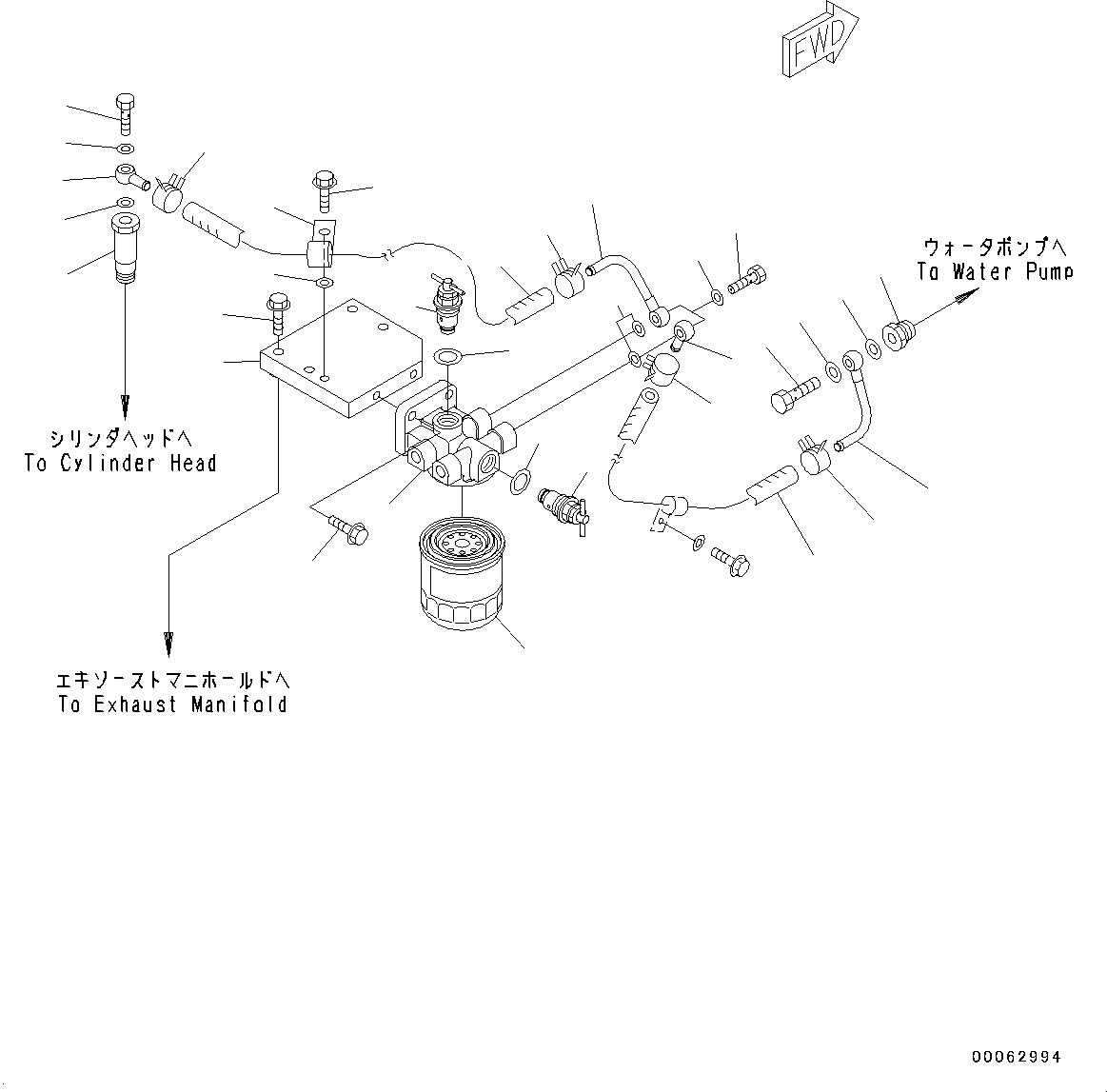 FWD

ウォータポンプへ
To Water Pump

シリンダヘッドへ
To Cylinder Head

エキゾーストマニホールドへ
To Exhaust Manifold

00062994