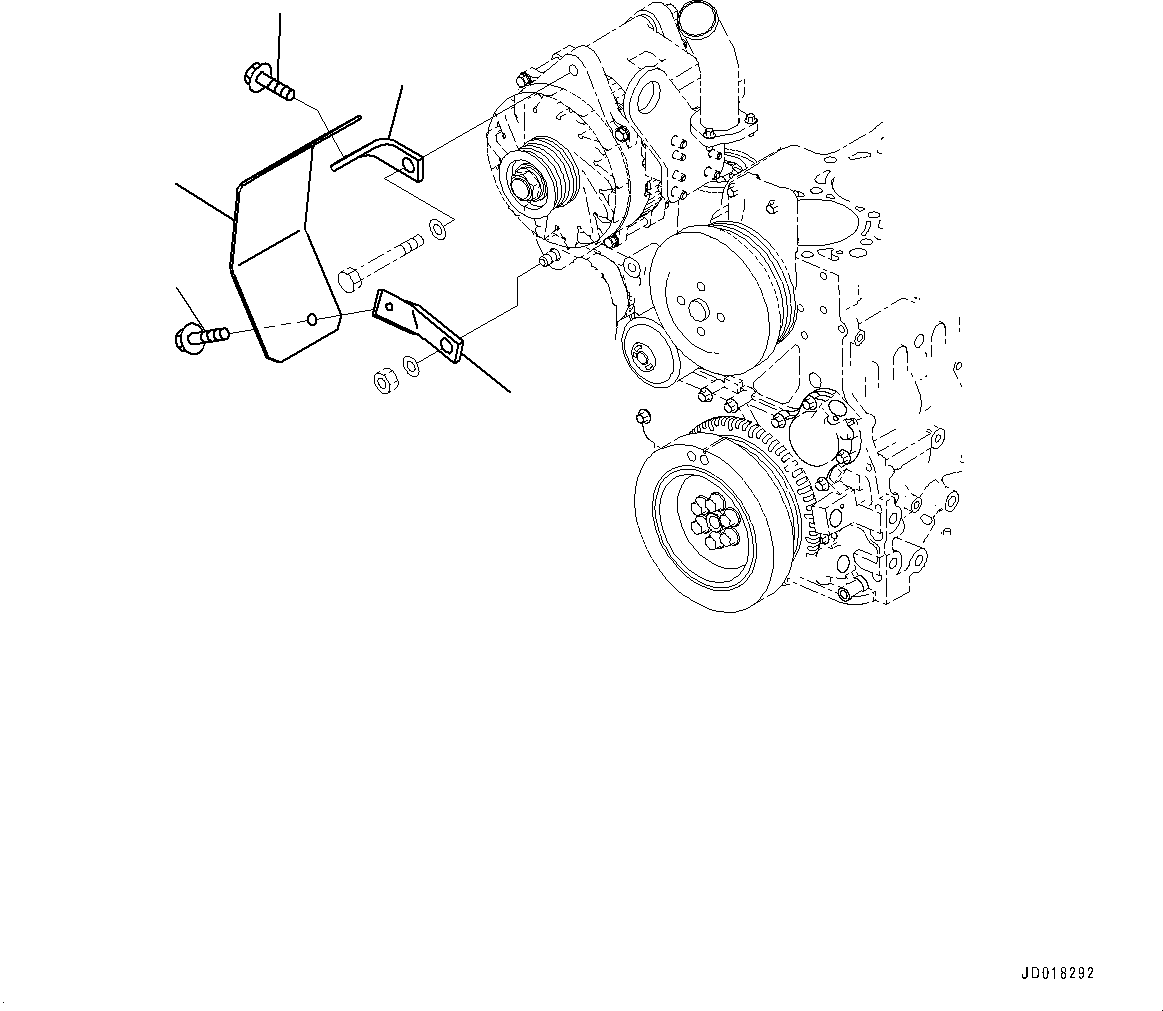 JD018292