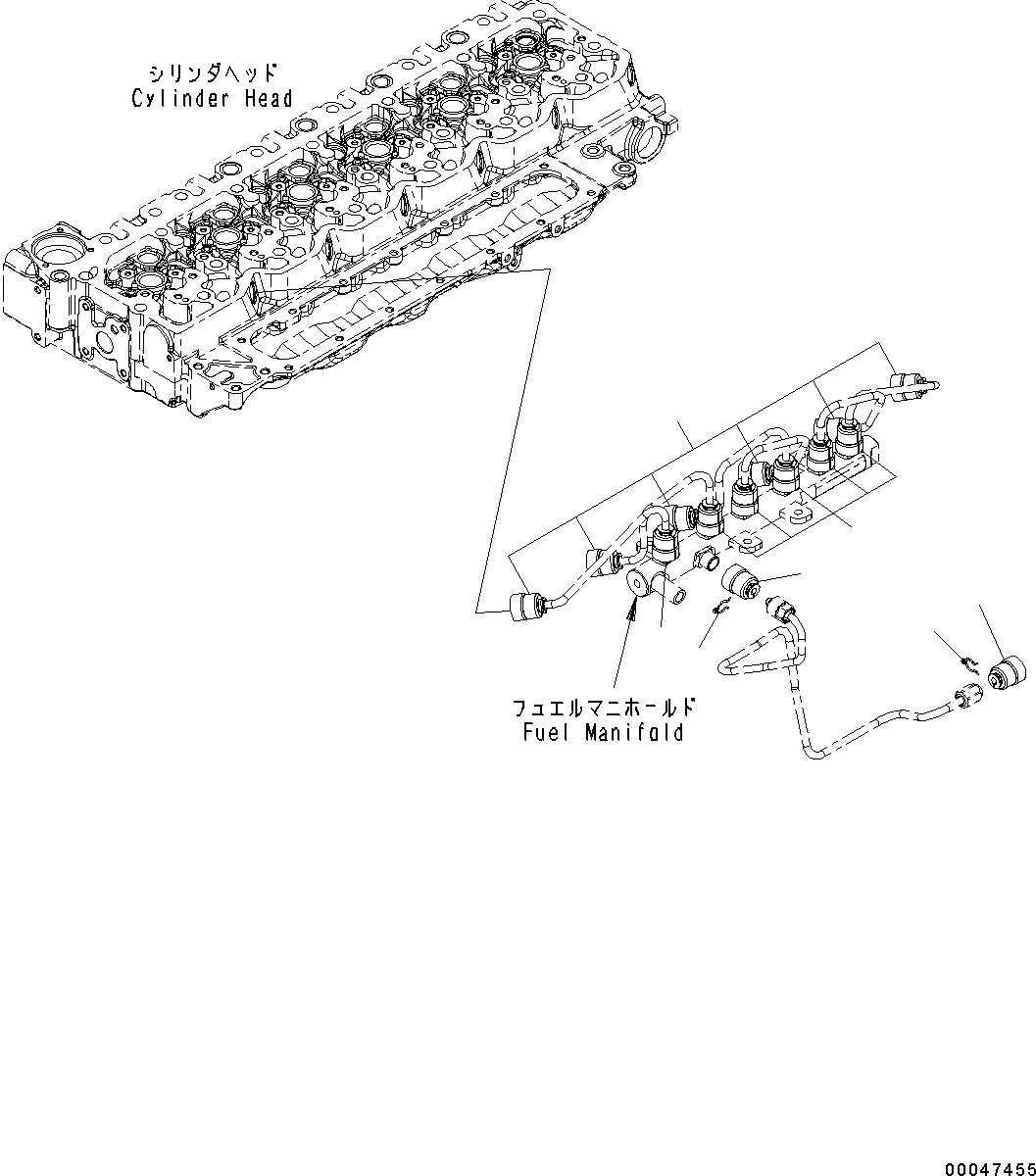 シリンダヘッド
Cylinder Head

フュエルマニホールド
Fuel Manifold

00047455