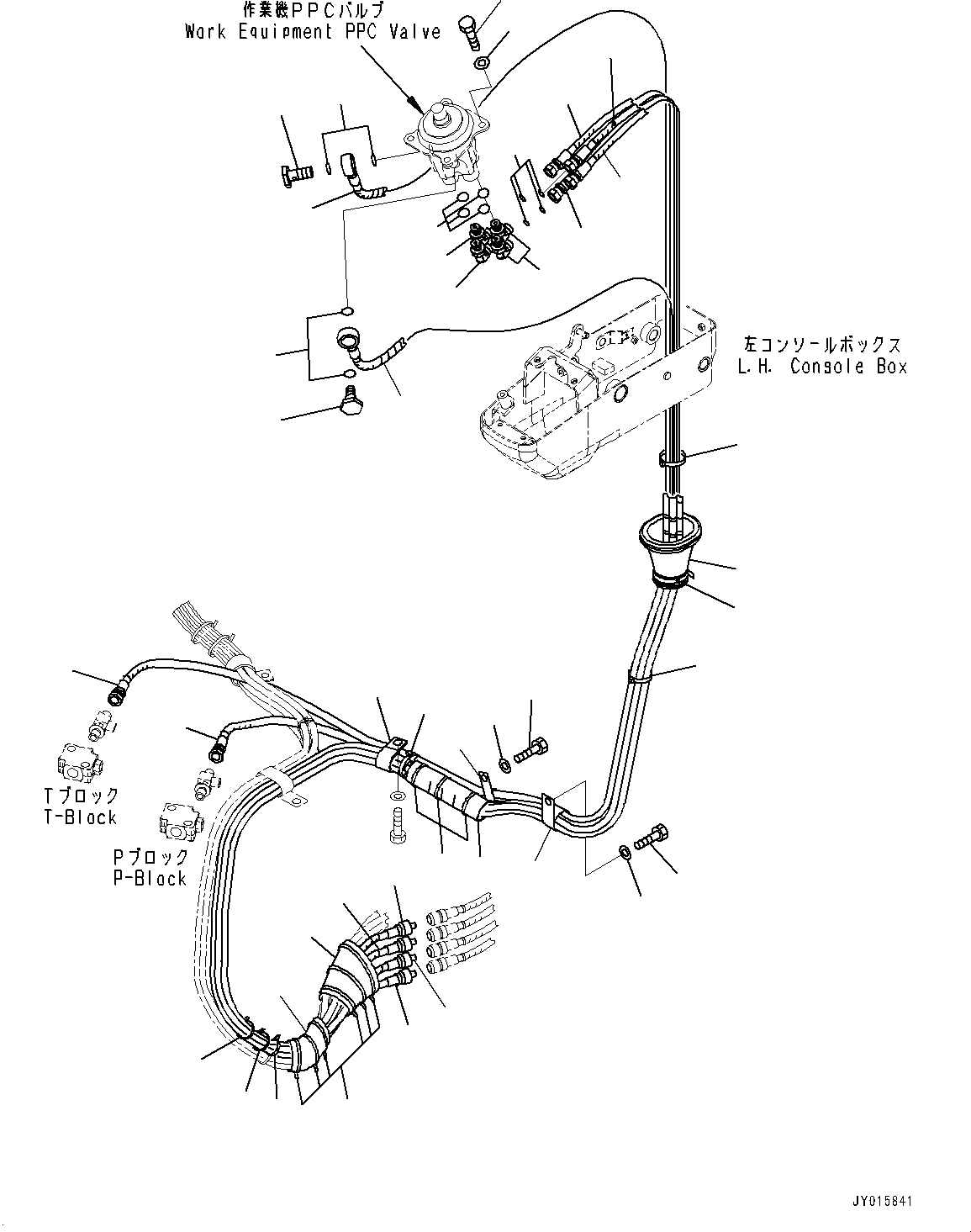 作業機PPCバルブ
Work Equipment PPC Valve

左コンソールボックス
L.H. Console Box

Tブロック
T-Block

Pブロック
P-Block

JY015841