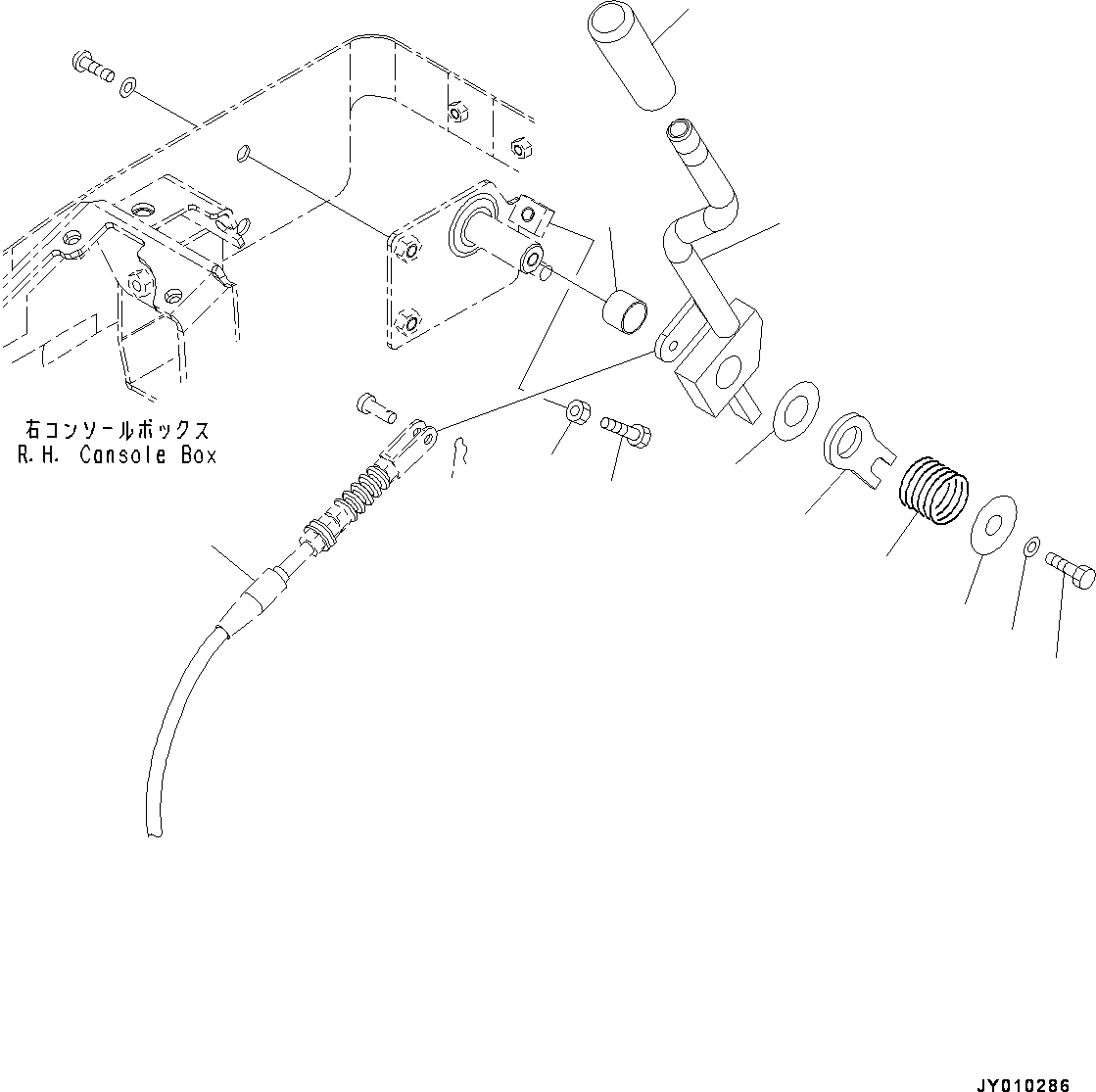 右コンソールボックス
R.H. Console Box

JY010286