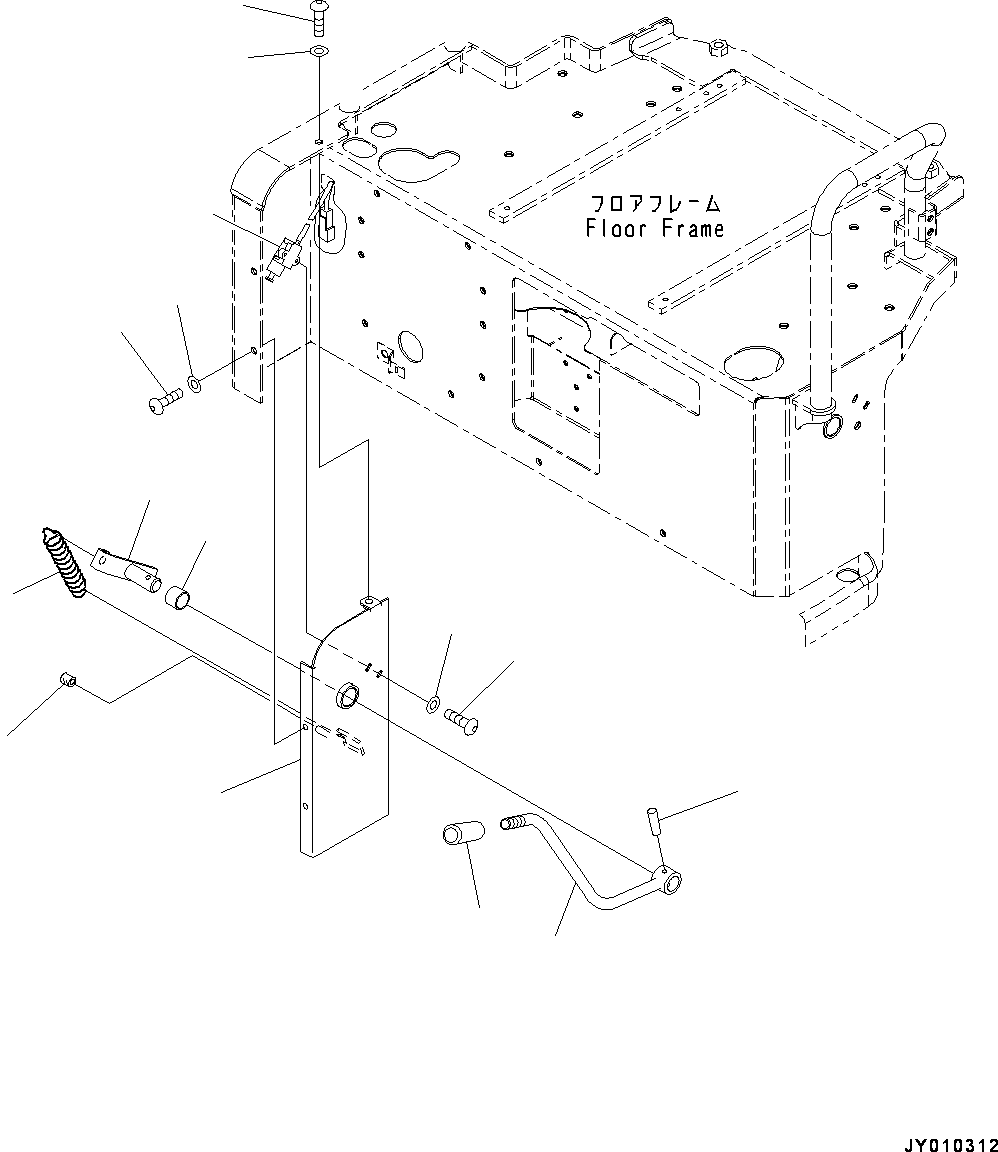 フロアフレーム
Floor Frame

JY010312