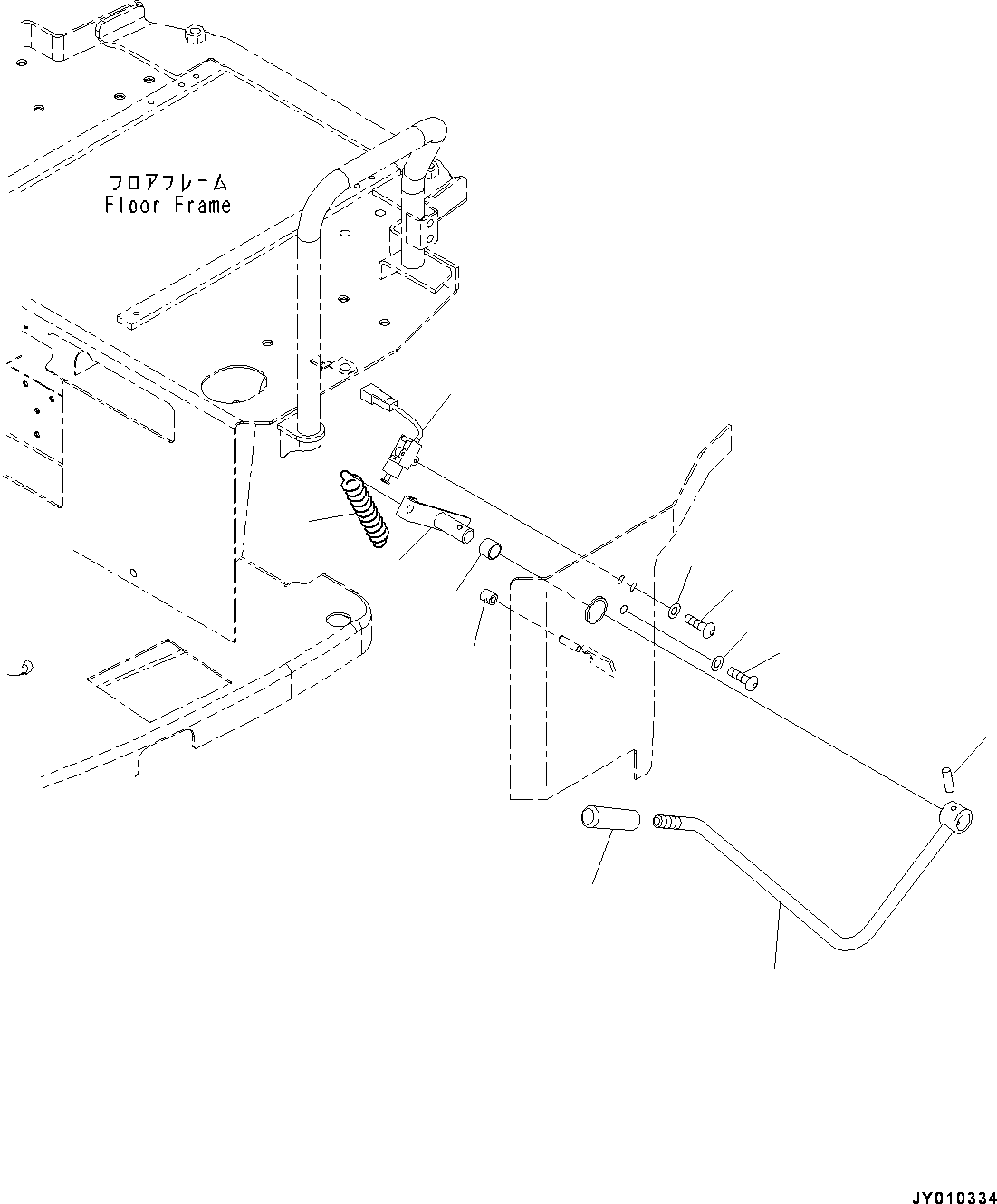 フロアフレーム
Floor Frame

JY010334