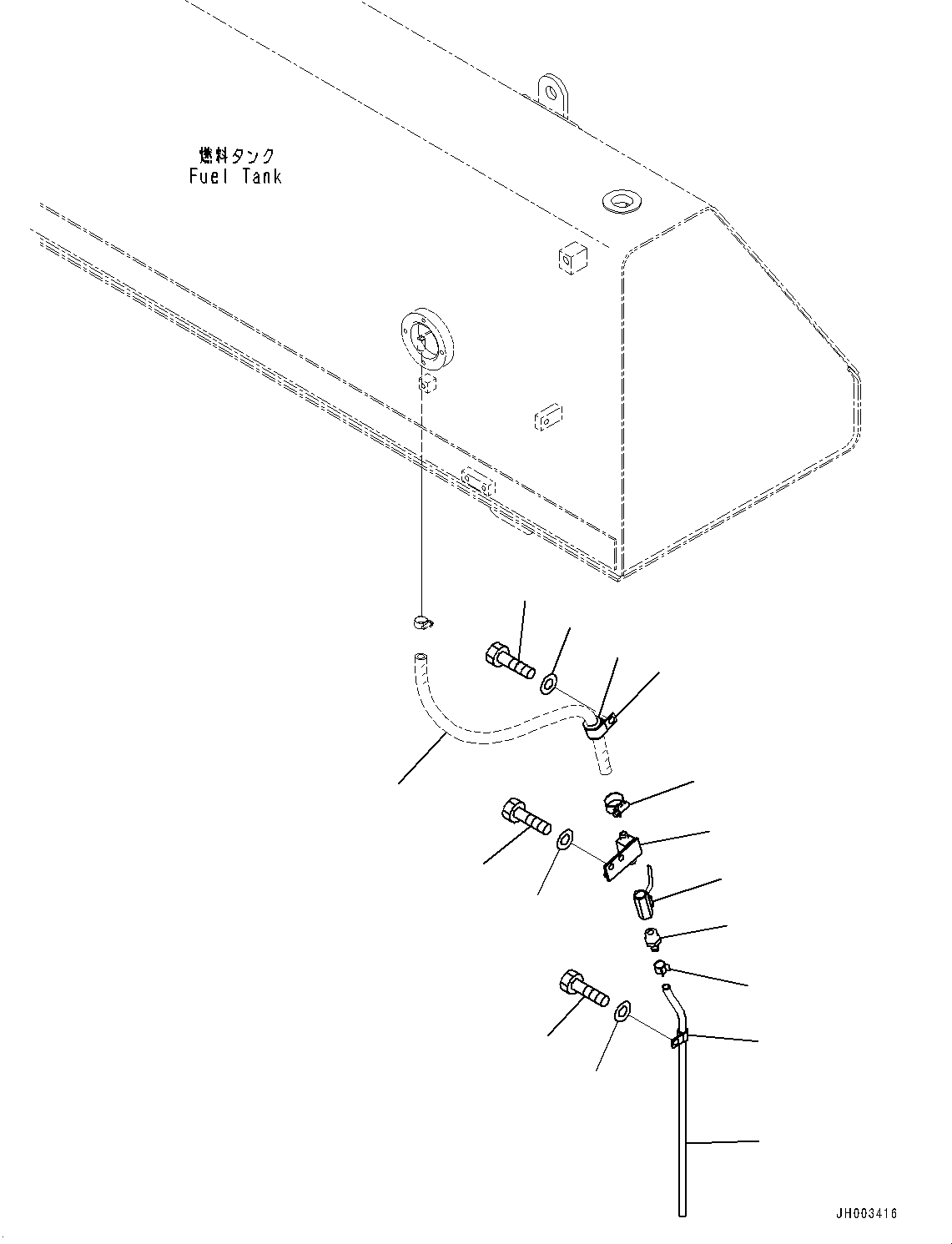 燃料タンク
Fuel Tank

JH003416