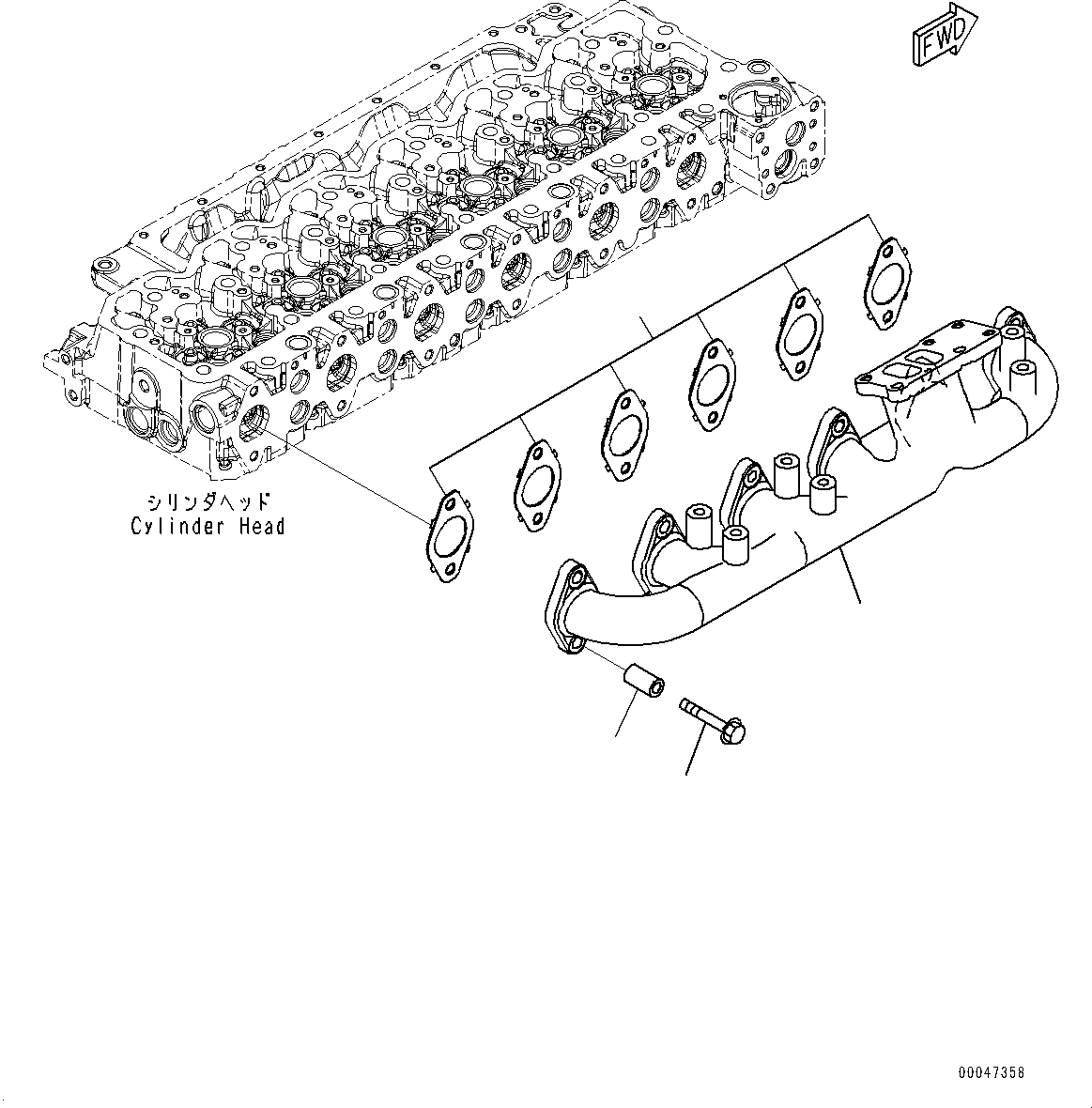 FWD

シリンダヘッド
Cylinder Head

00047358