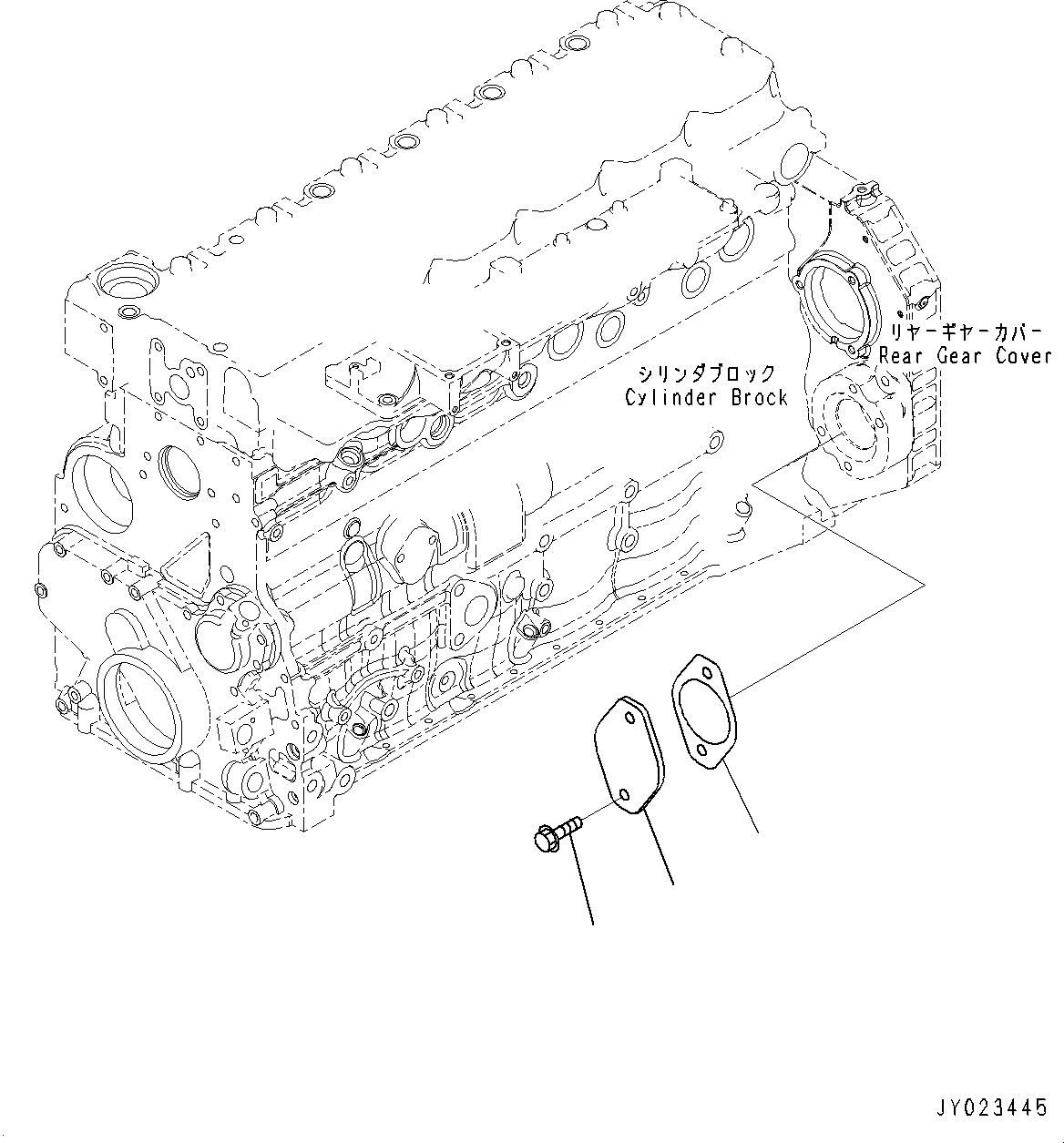 リヤーギヤーカバー
Rear Gear Cover

シリンダブロック
Cylinder Brock

JY023445