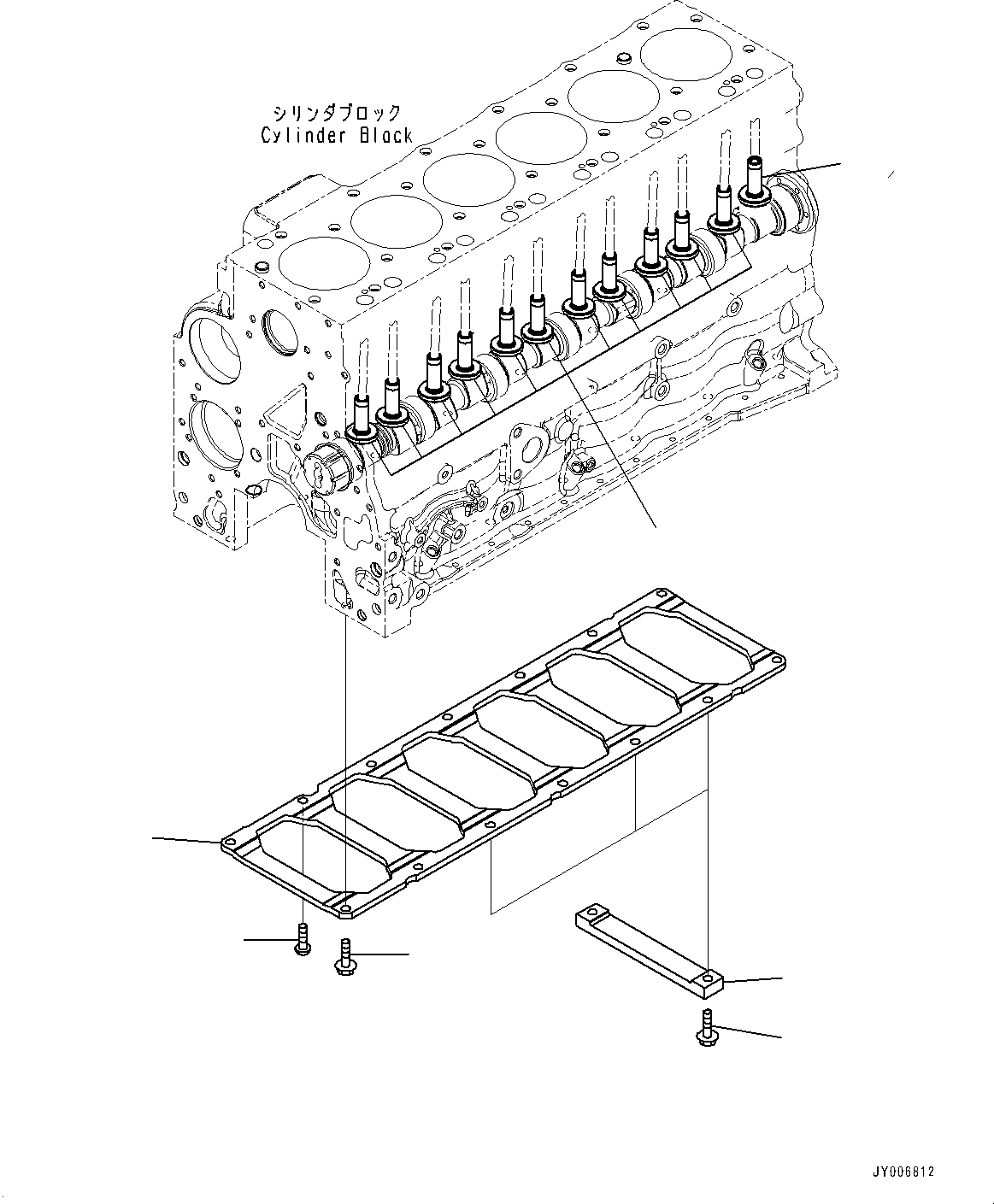 シリンダブロック
Cylinder Block

JY006812