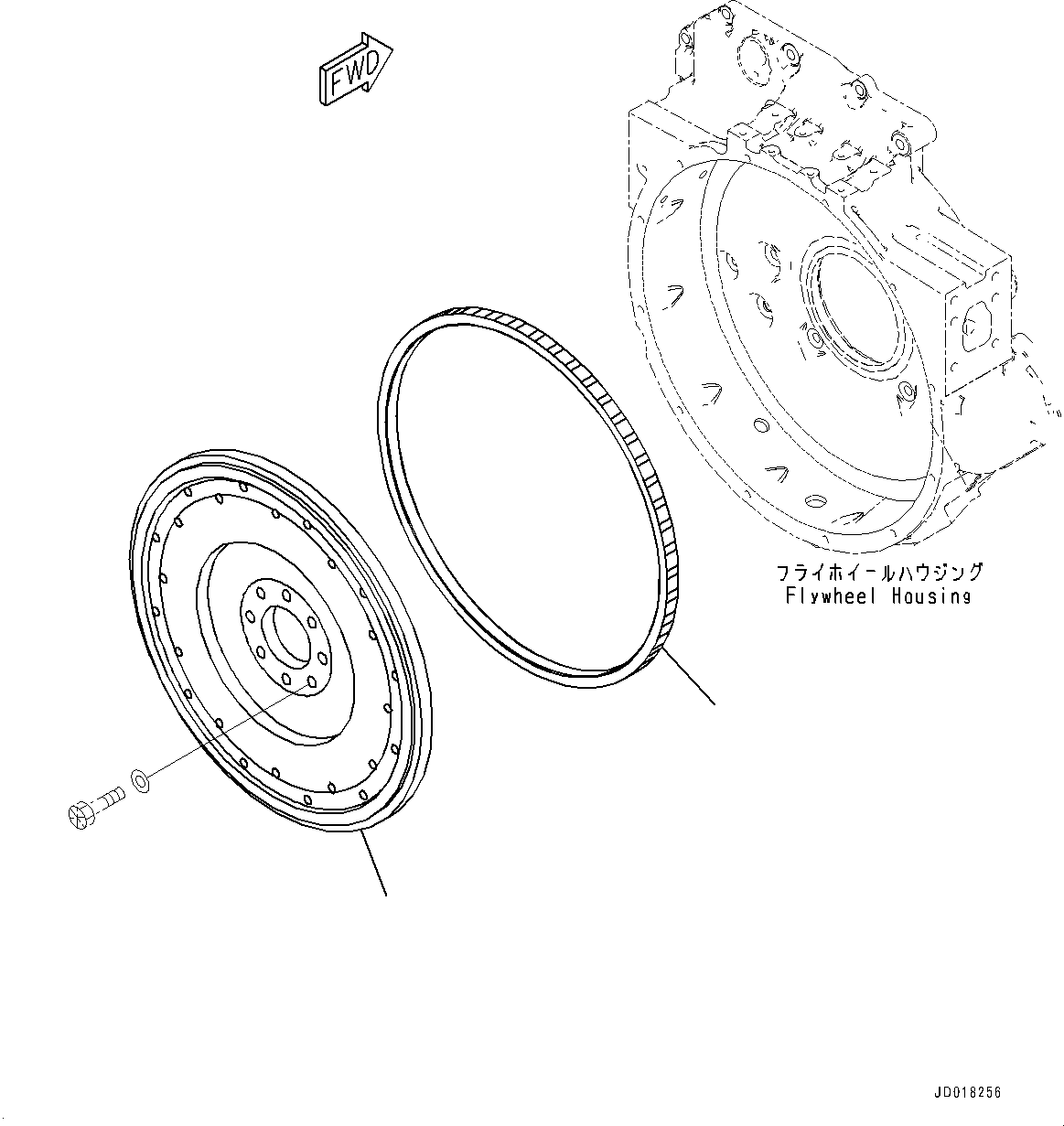 FWD

フライホイールハウジング
Flywheel Housing

JD018256