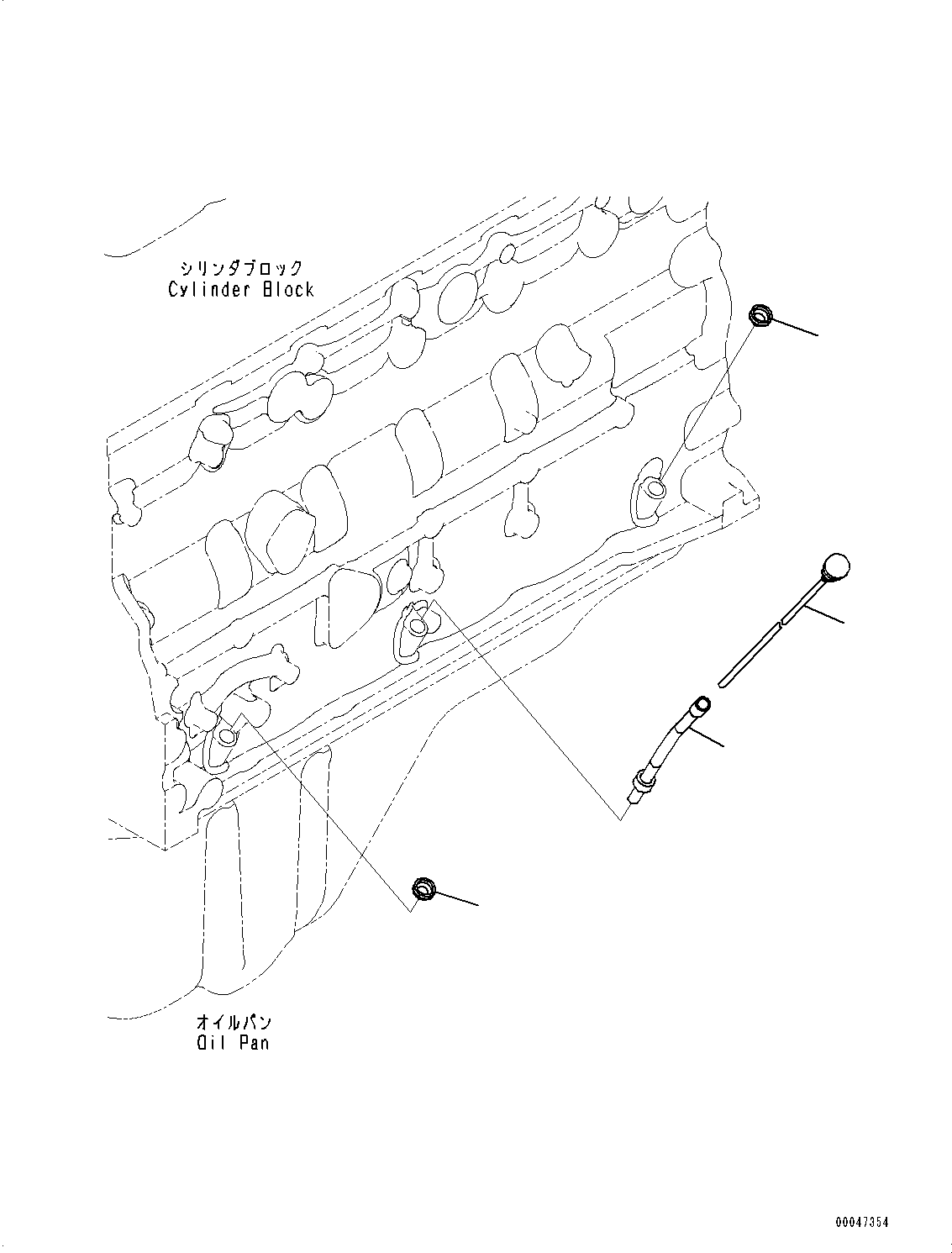 シリンダブロック
Cylinder Block

オイルパン
Oil Pan

00047354