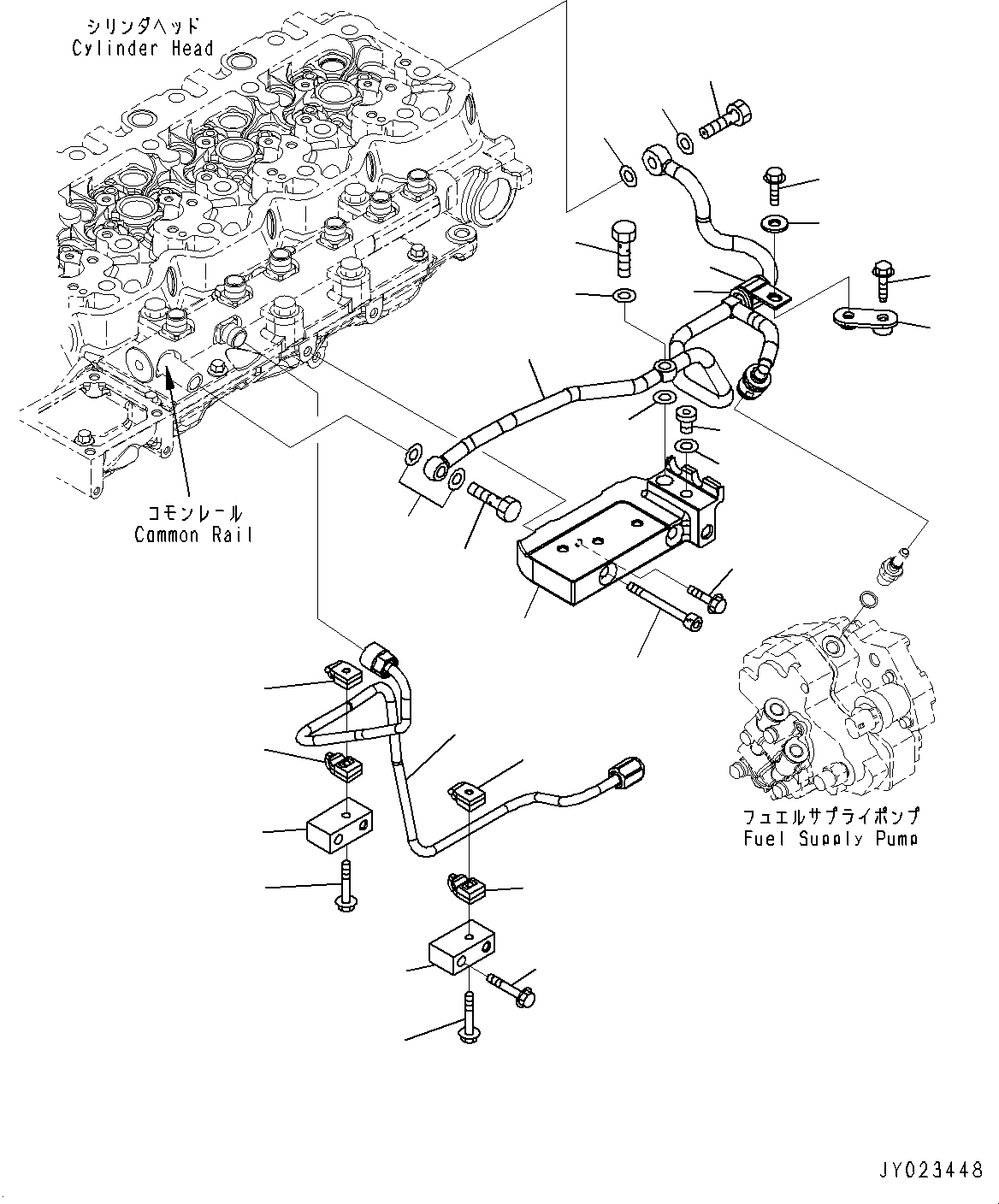 シリンダヘッド
Cylinder Head

コモンレール
Common Rail

フュエルサプライポンプ
Fuel Supply Pump

JY023448