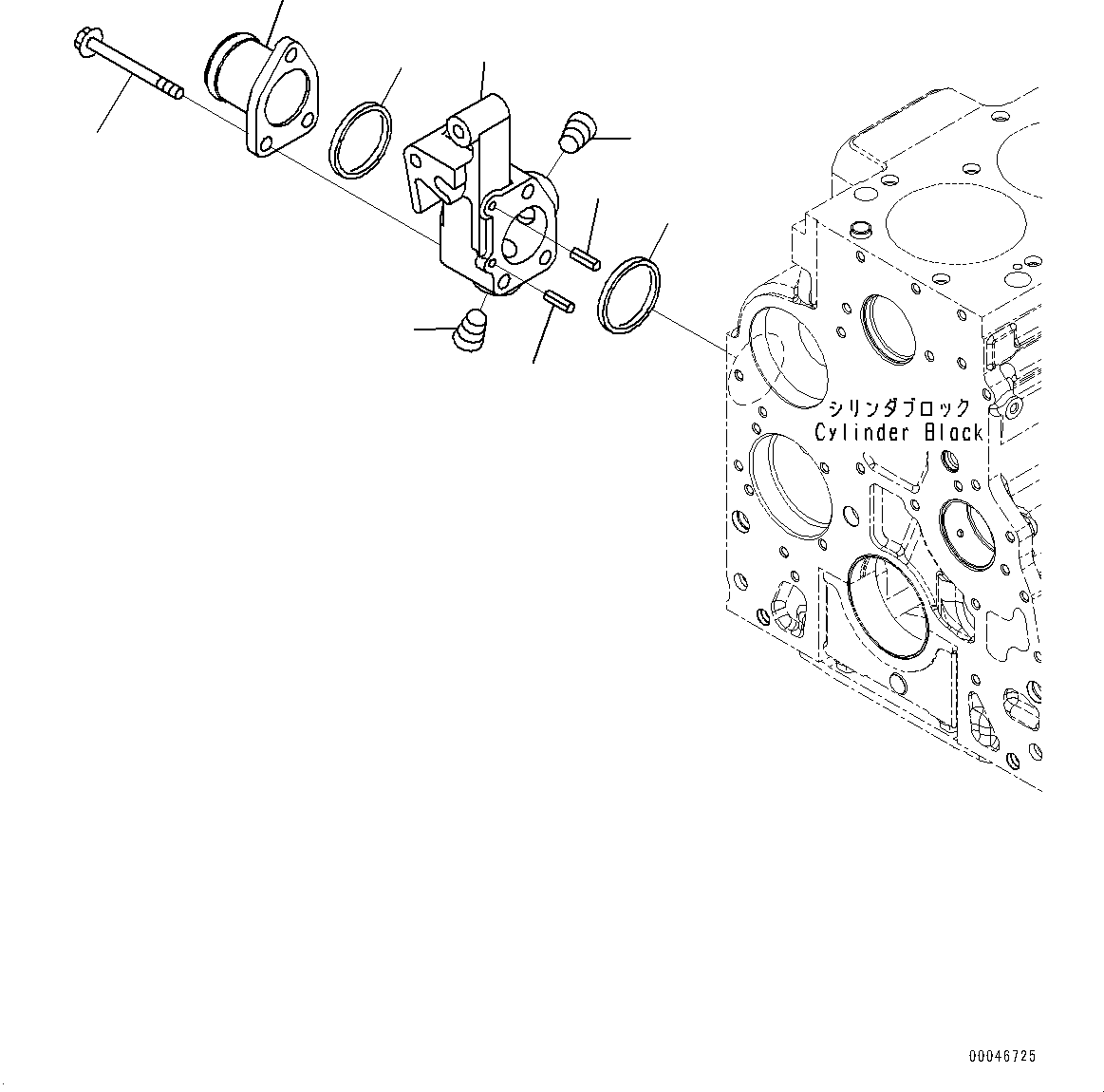 シリンダブロック
Cylinder Black

00046725