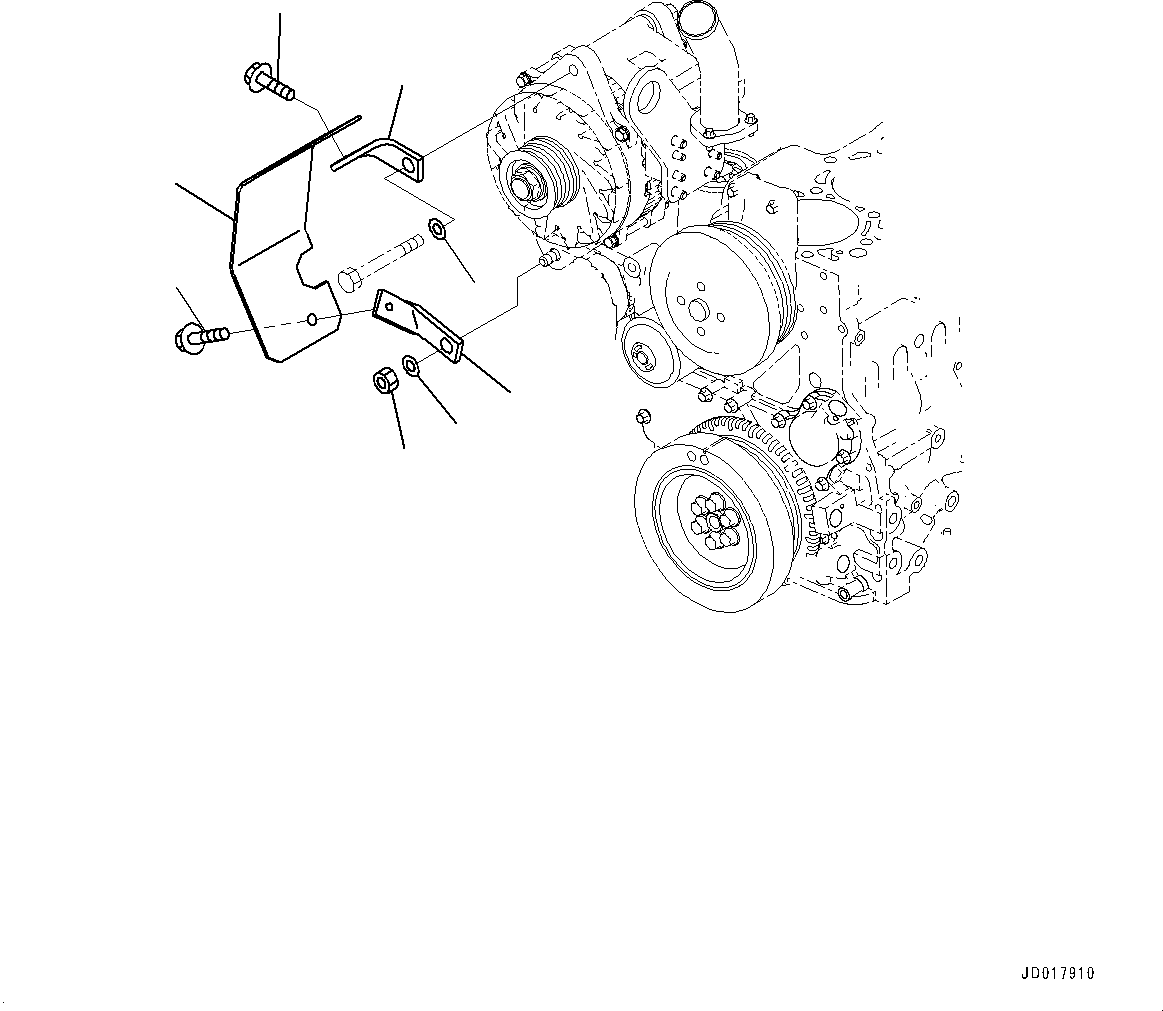 JD017910