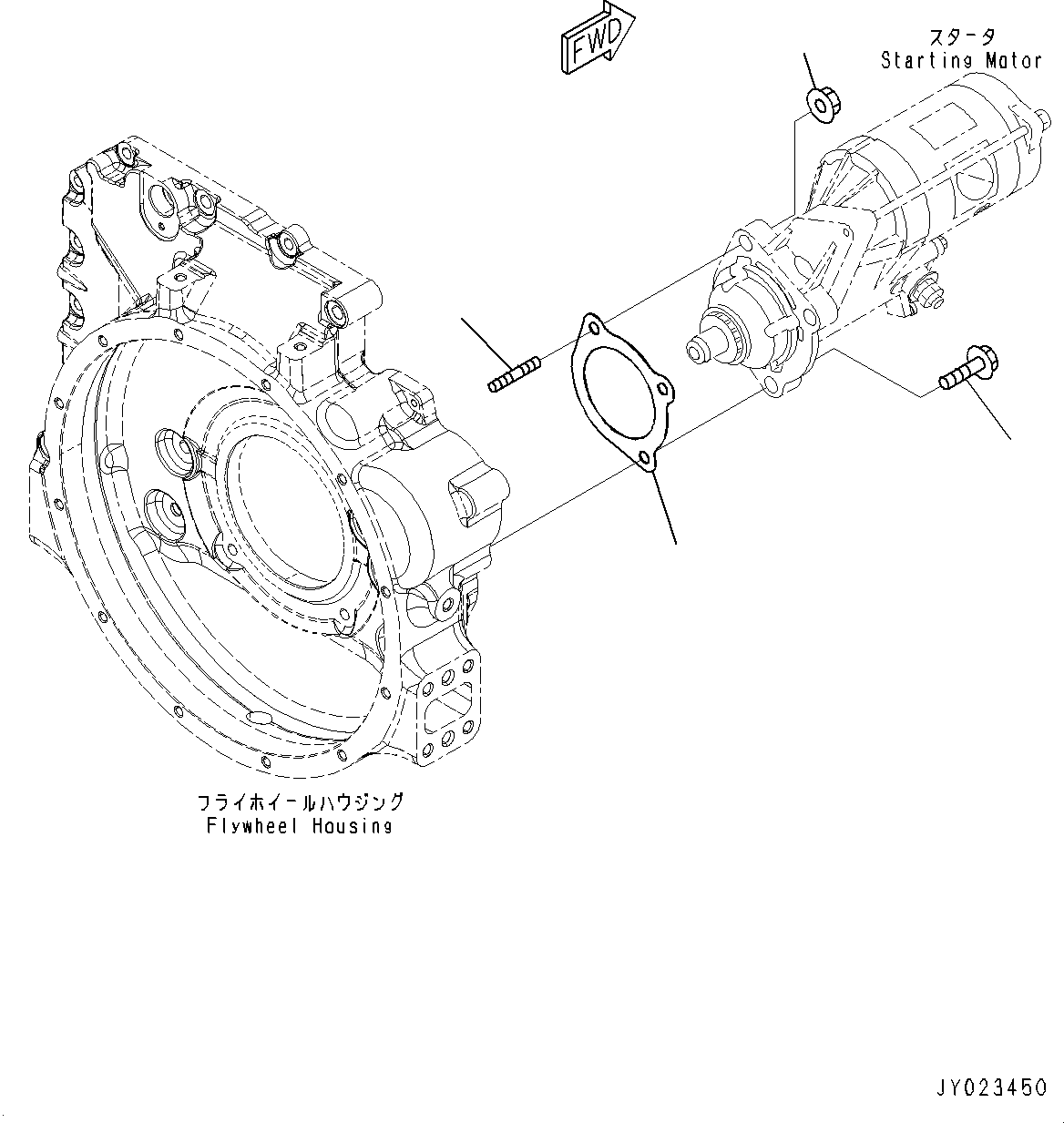 FWD

スタータ
Starting Motor

フライホイールハウジング
Flywheel Housing

JY023450