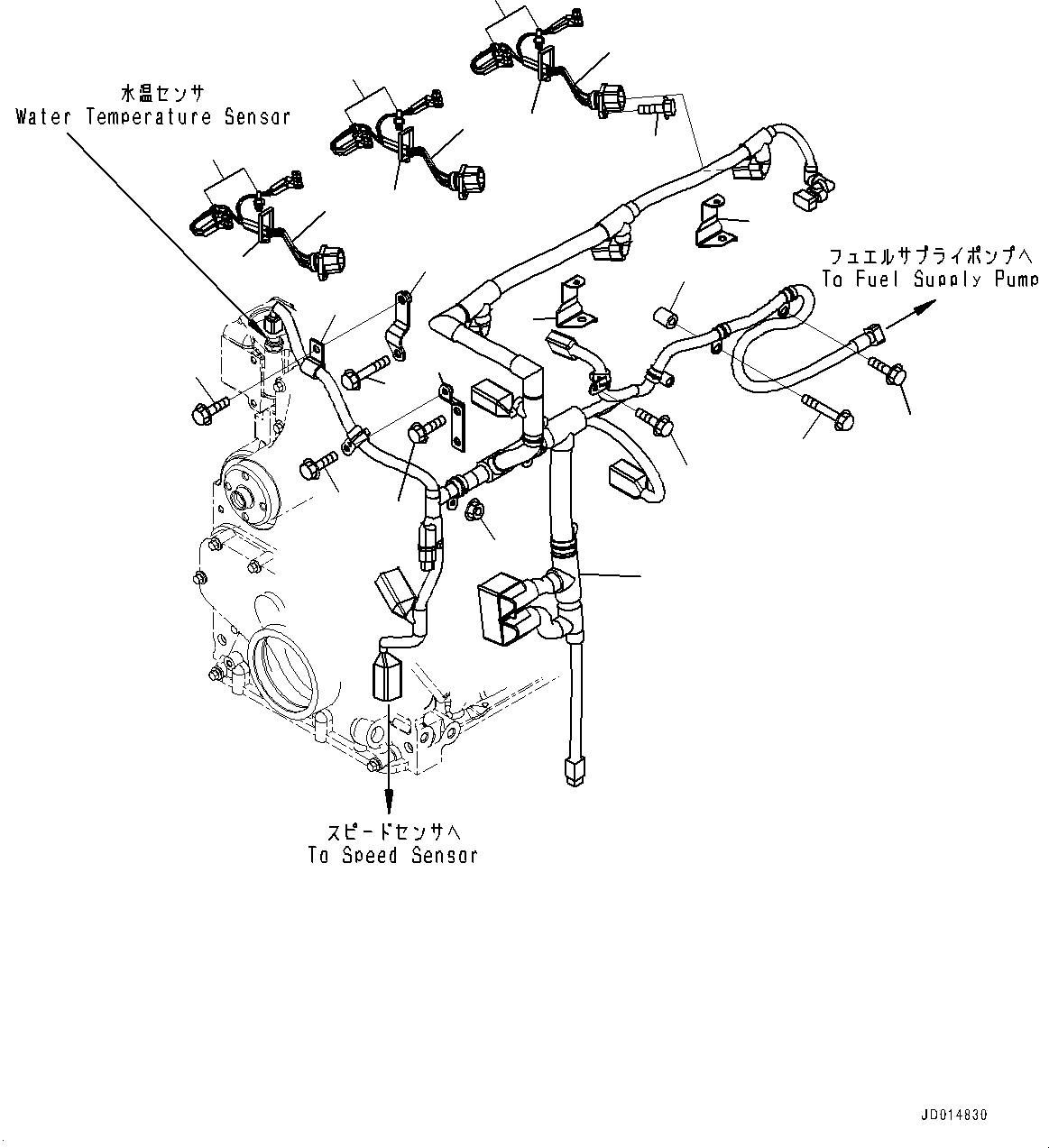 水温センサ
Water Temperature Sensor

フュエルサプライポンプへ
To Fuel Supply Pump

スピードセンサへ
To Speed Sensor

JD014830