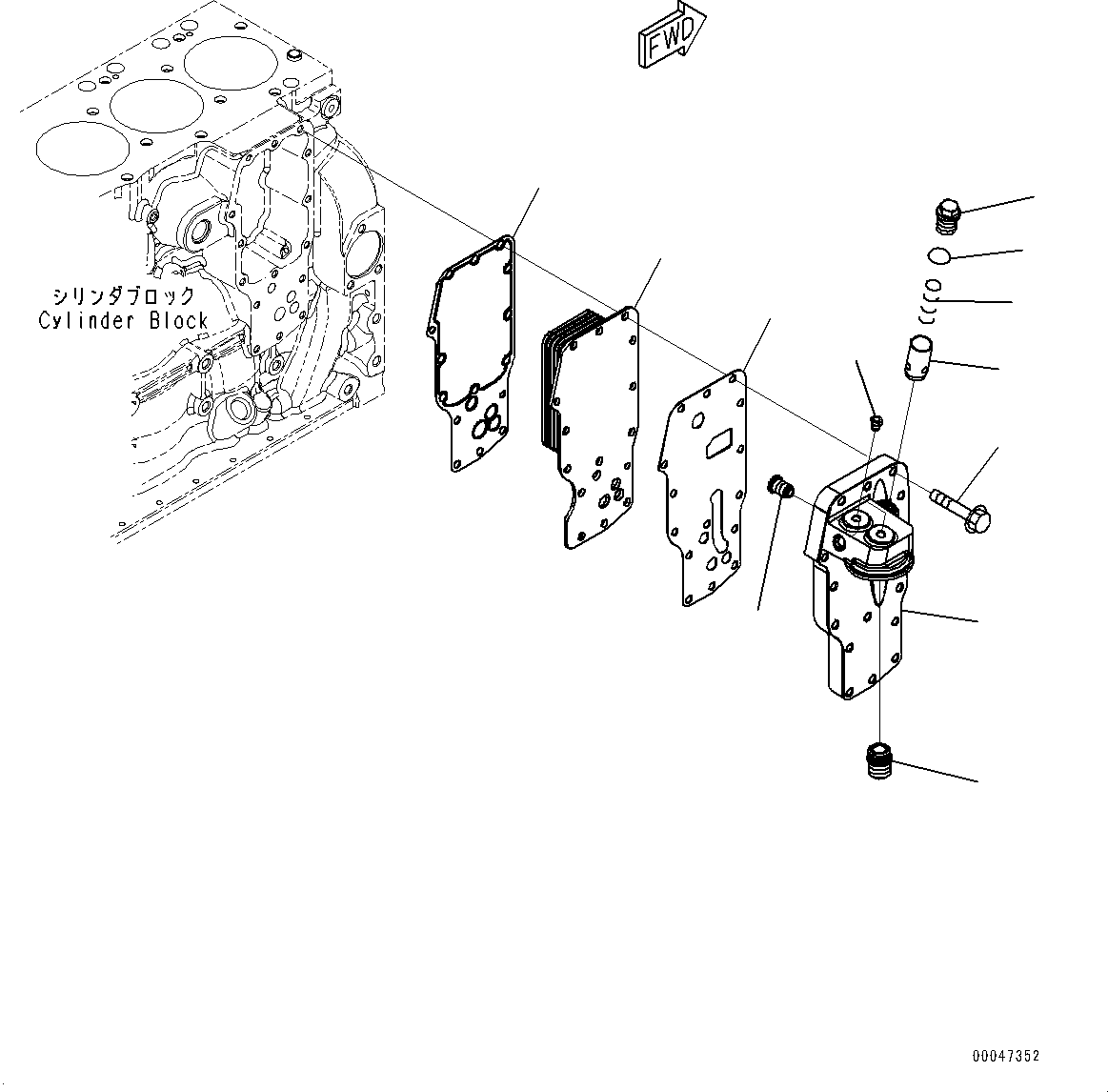 FWD

シリンダブロック
Cylinder Block

00047352