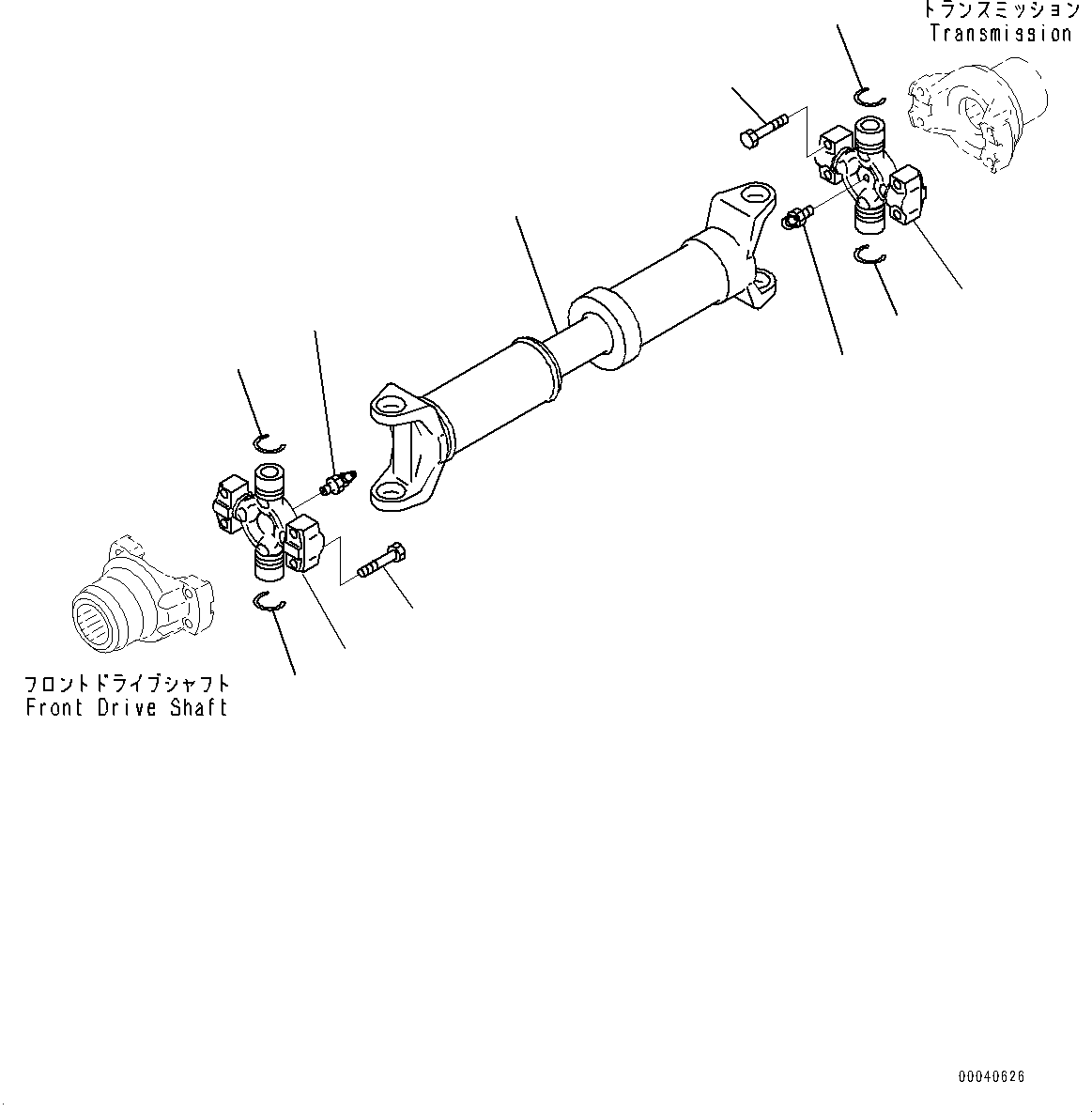 トランスミッション
Transmission

フロントドライブシャフト
Front Drive Shaft

00040626