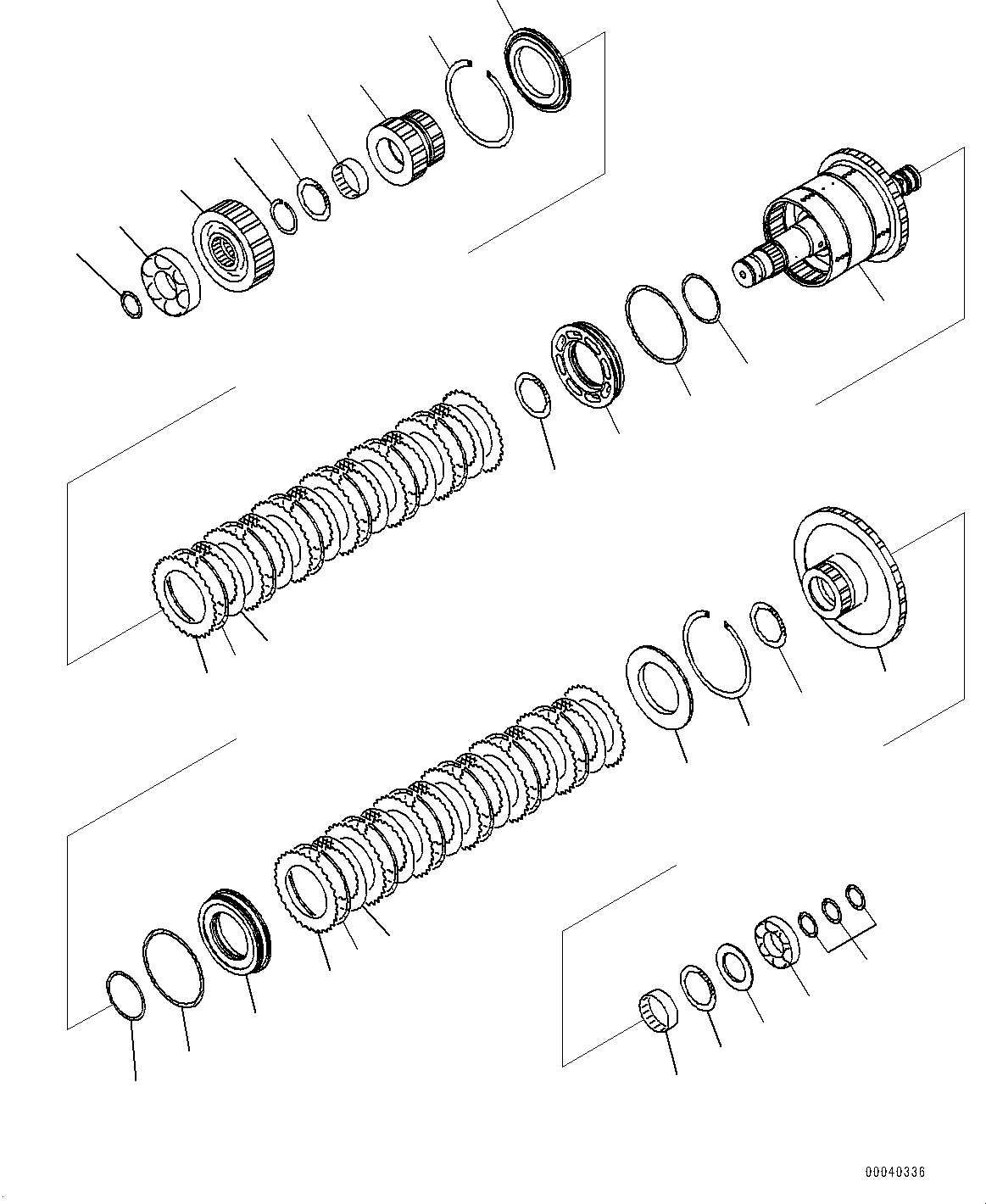 00040336